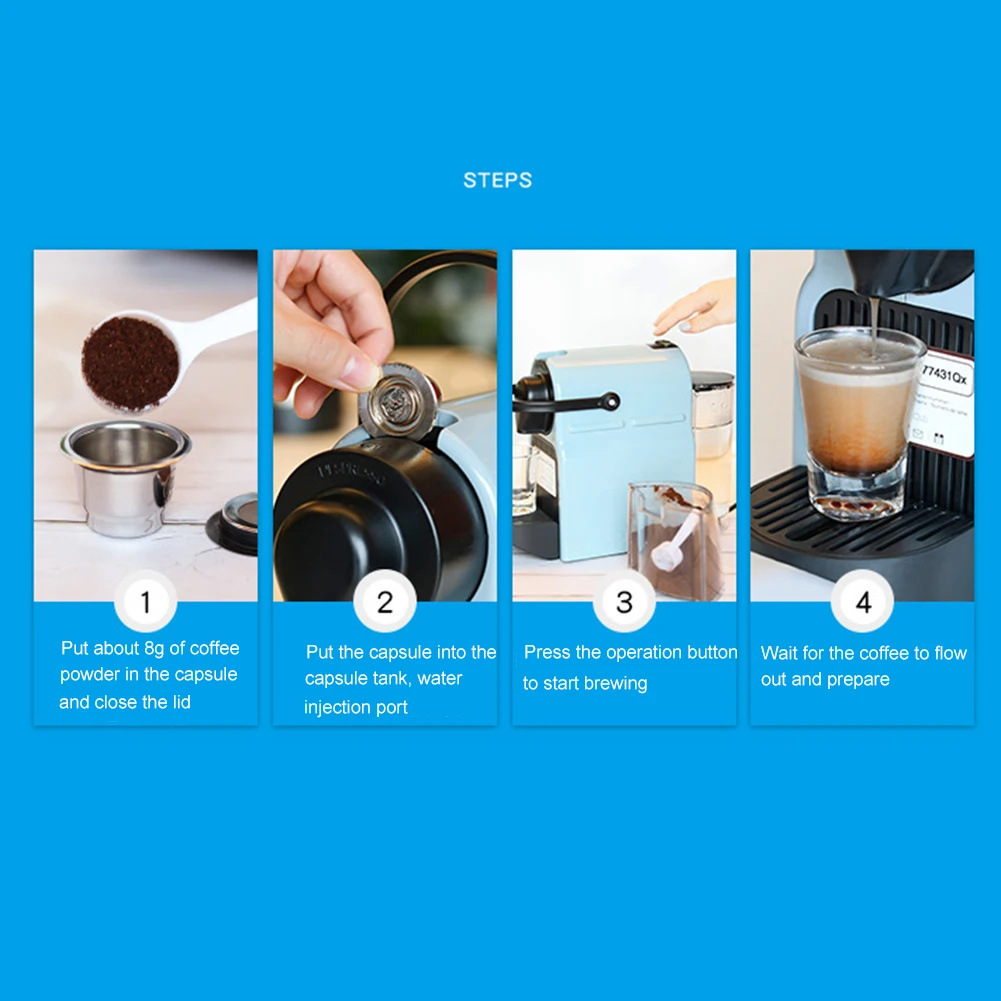 STEPS

1
Put about 8g of coffee powder in the capsule and close the lid

2
Put the capsule into the capsule tank, water injection port

3
Press the operation button to start brewing

77431Qx

4
Wait for the coffee to flow out and prepare