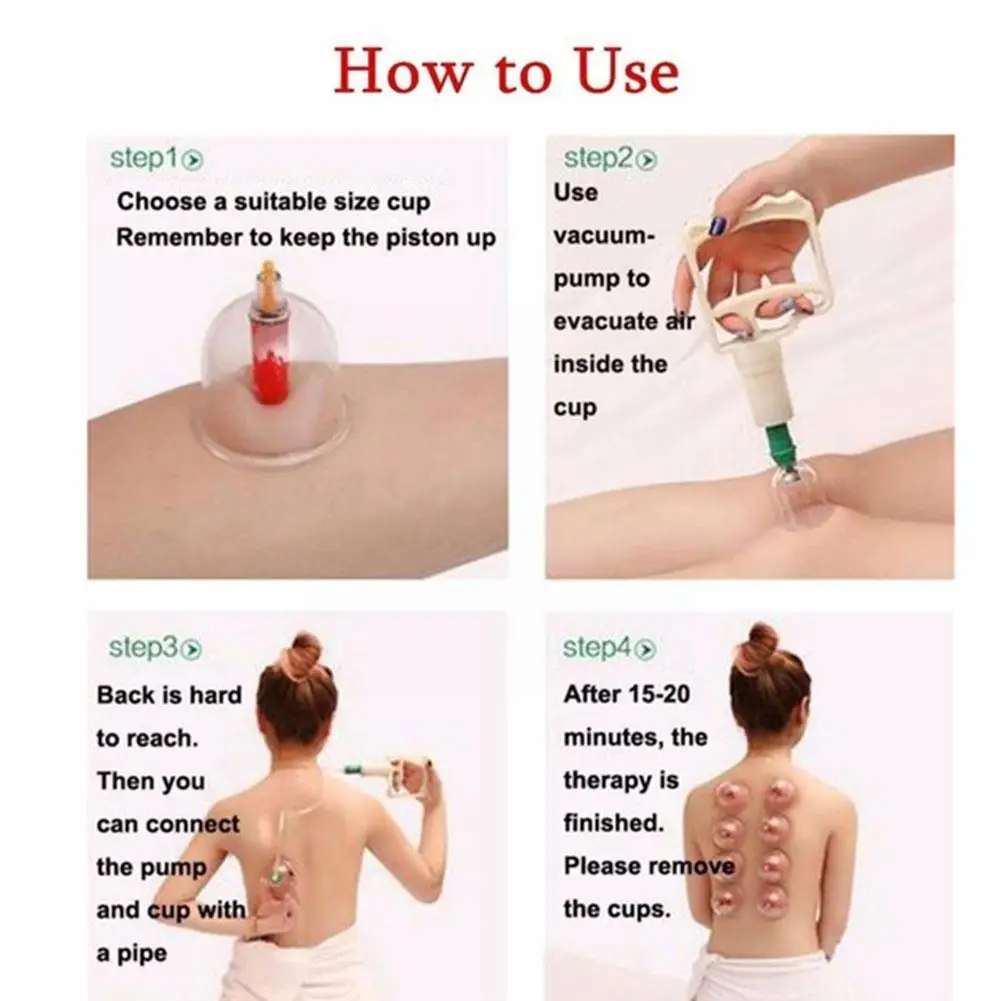 How to Use

step1

Choose a suitable size cup
Remember to keep the piston up

step2

Use vacuum-pump to evacuate air inside the cup

step3

Back is hard to reach. Then you can connect the pump and cup with a pipe

step4

After 15-20 minutes, the therapy is finished. Please remove the cups.