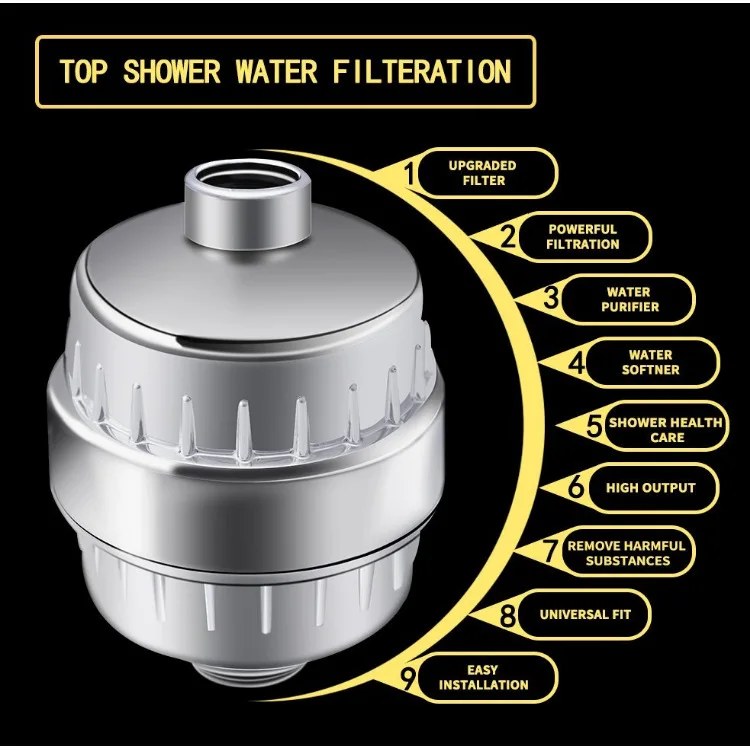 TOP SHOWER WATER FILTERATION

1 UPGRADED FILTER

2 POWERFUL FILTRATION

3 WATER PURIFIER

4 WATER SOFTNER

5 SHOWER HEALTH CARE

6 HIGH OUTPUT

7 REMOVE HARMFUL SUBSTANCES

8 UNIVERSAL FIT

9 EASY INSTALLATION