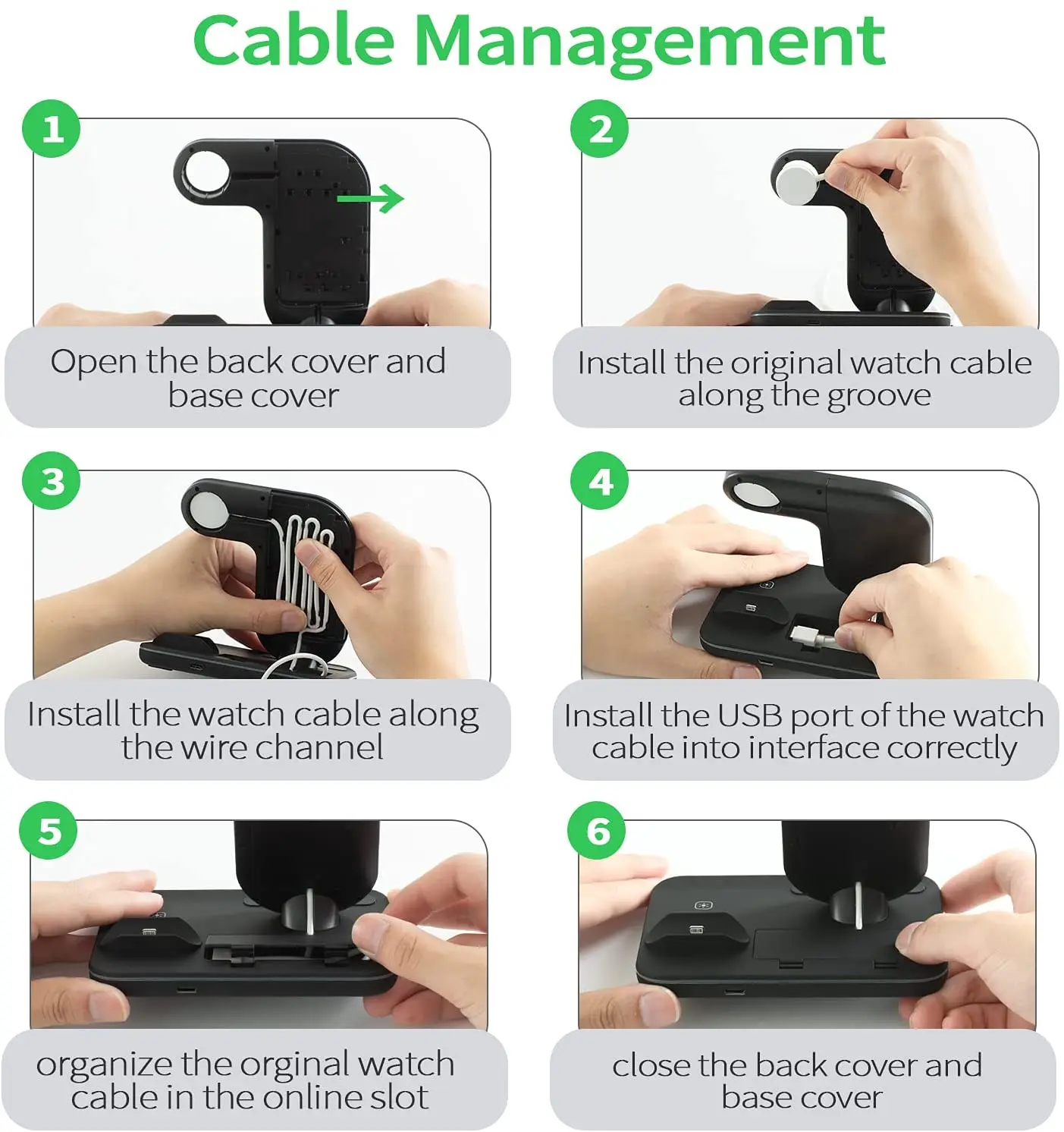 Cable Management

1

Open the back cover and base cover

2

Install the original watch cable along the groove

3

Install the watch cable along the wire channel

4

Install the USB port of the watch cable into interface correctly

5

organize the orginal watch cable in the online slot

6

close the back cover and base cover