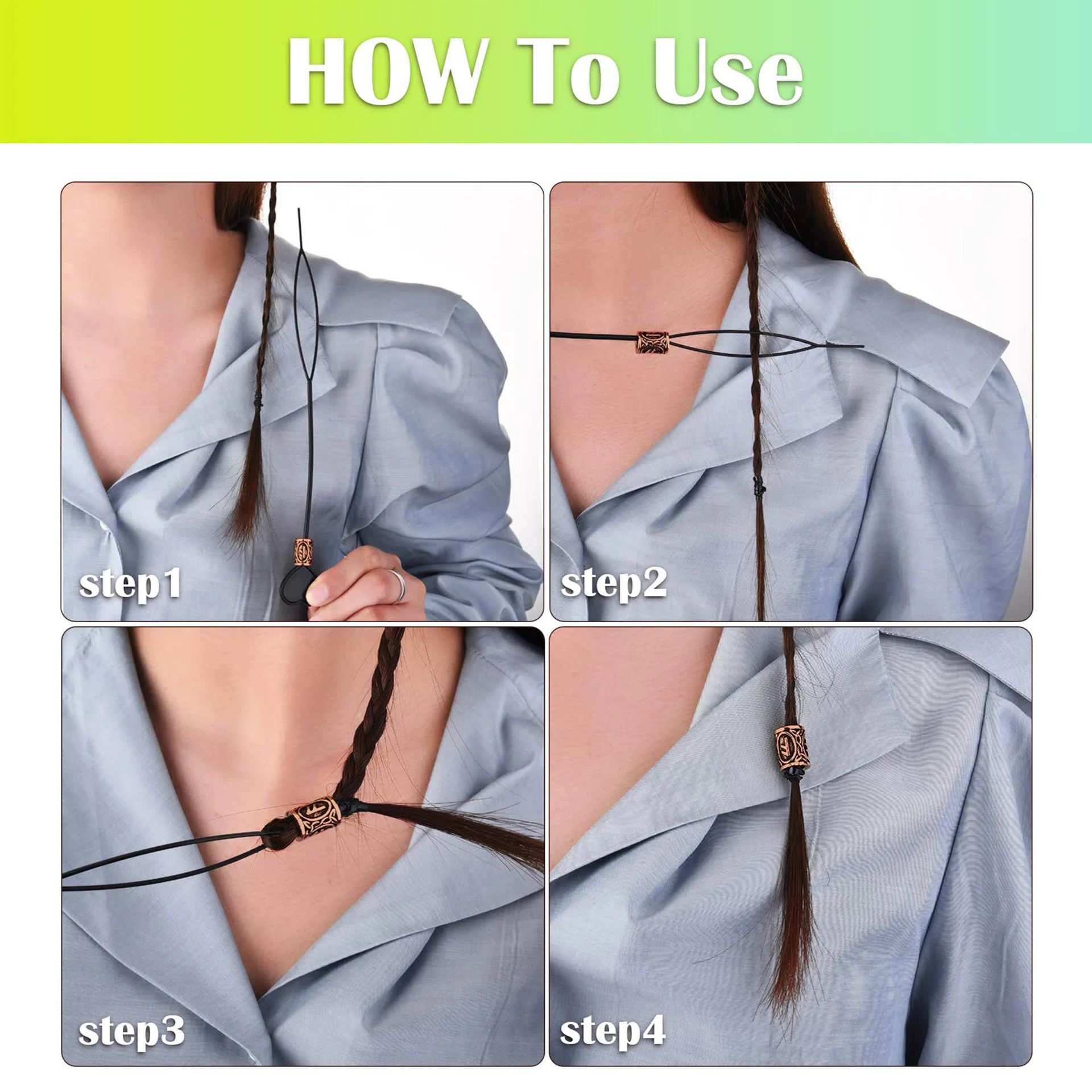 HOW To Use

step1

step2

step3

step4