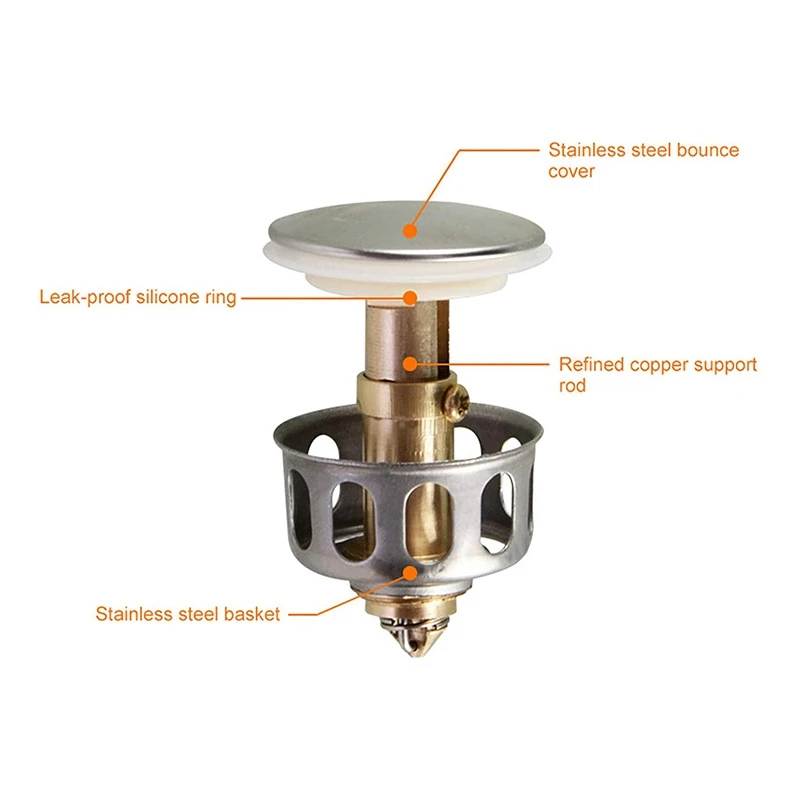 Stainless steel bounce cover

Leak-proof silicone ring

Refined copper support rod

Stainless steel basket