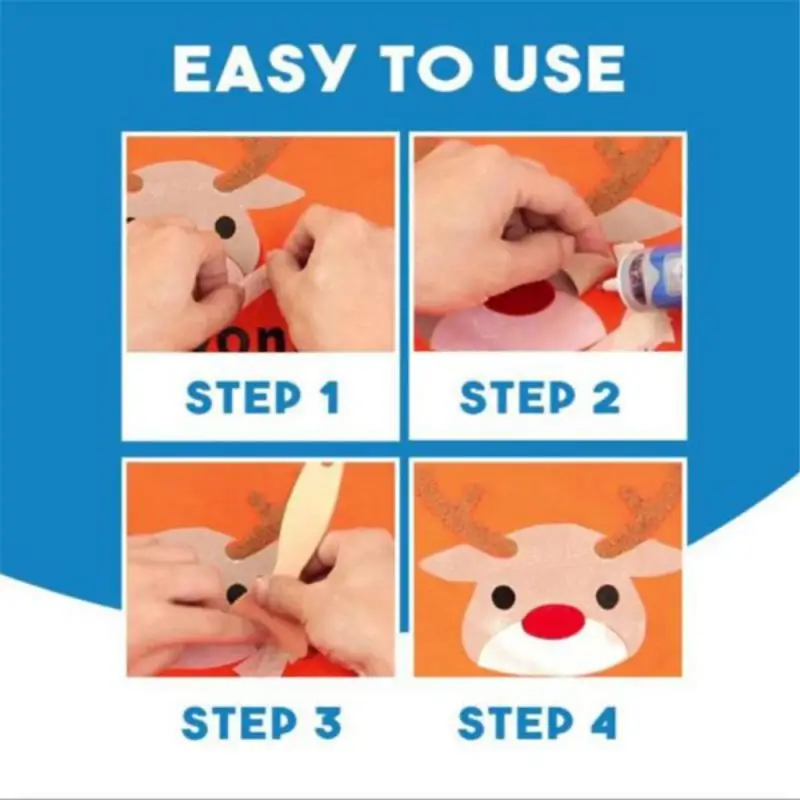 EASY TO USE

STEP 1

STEP 2

STEP 3

STEP 4