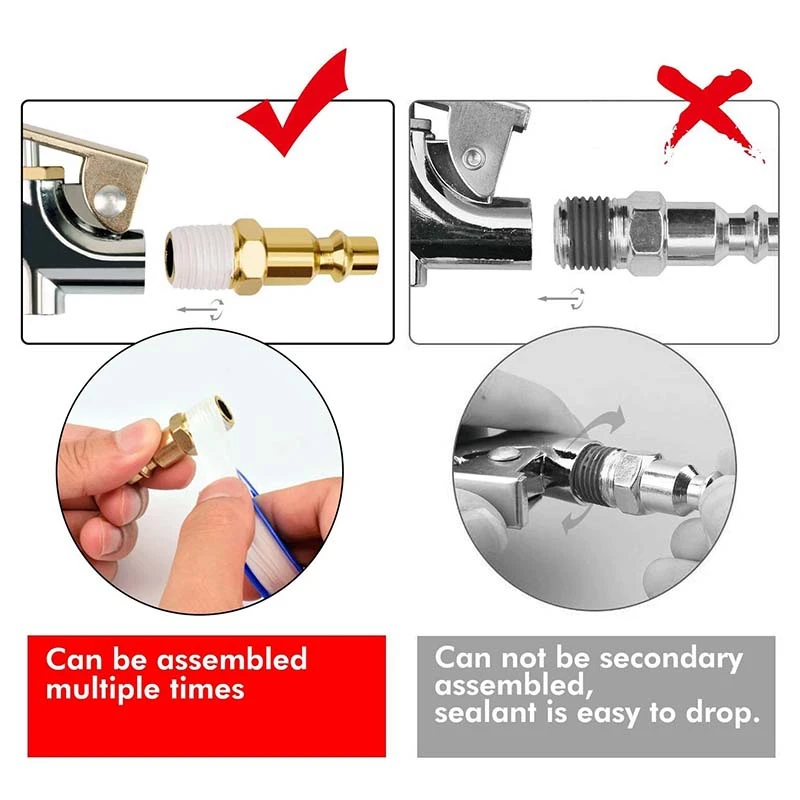 Can be assembled multiple times

Can not be secondary assembled,
sealant is easy to drop.