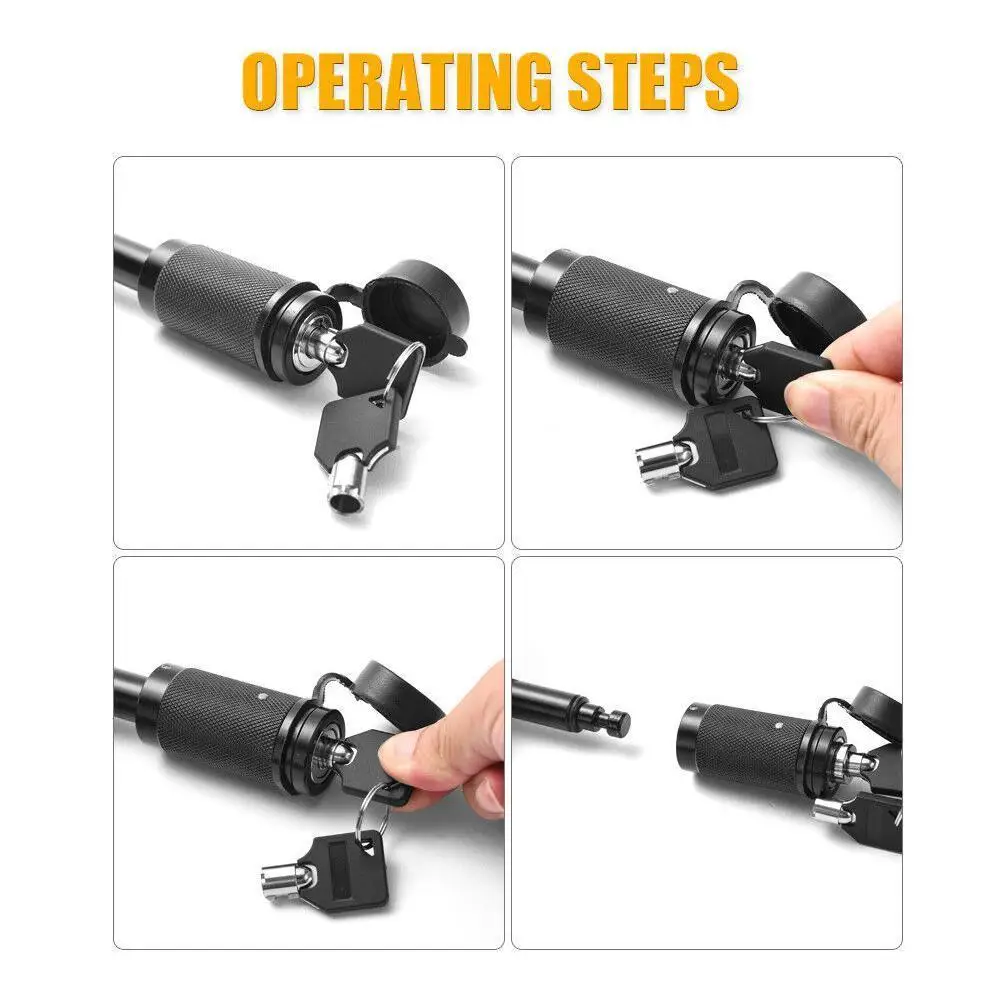 OPERATING STEPS