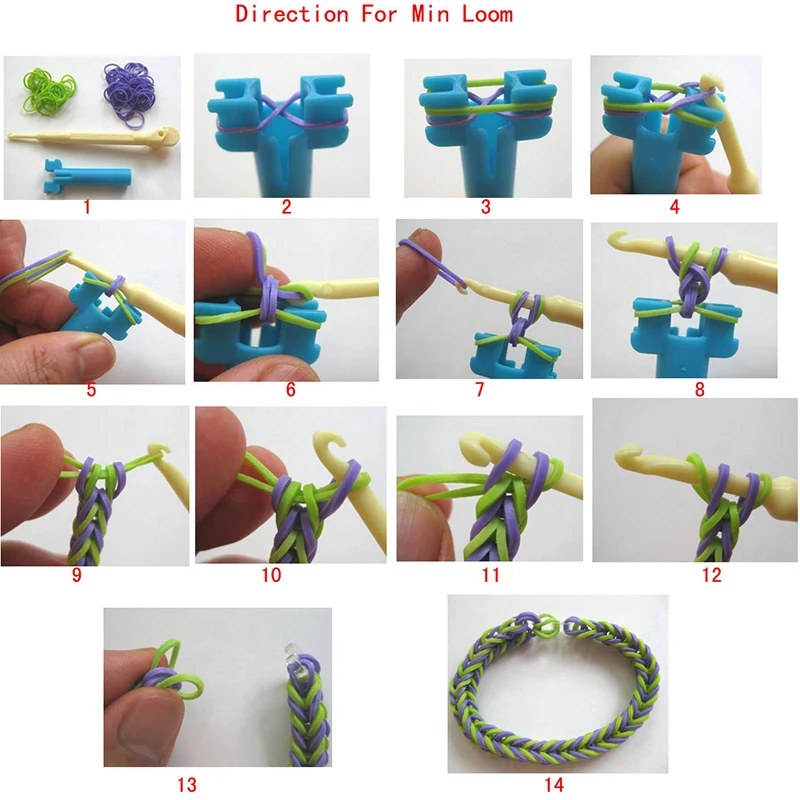 Direction For Min Loom

1

2

3

4

5

6

7

8

9

10

11

12

13

14