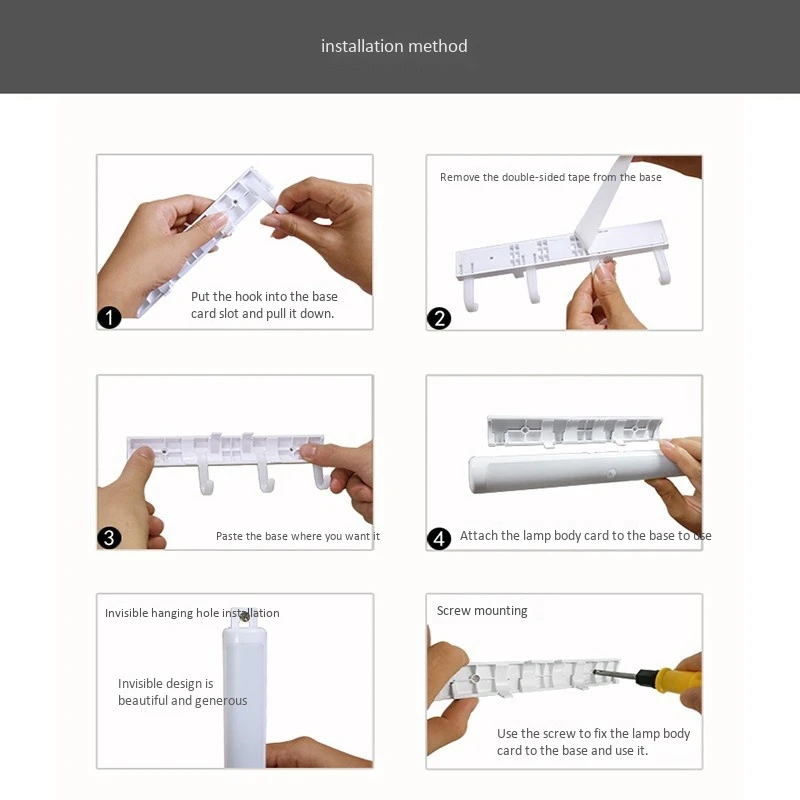 installation method

1 Put the hook into the base card slot and pull it down.

Remove the double-sided tape from the base
2

3 Paste the base where you want it

4 Attach the lamp body card to the base to use

Invisible hanging hole installation

Invisible design is beautiful and generous

Screw mounting

Use the screw to fix the lamp body card to the base and use it.