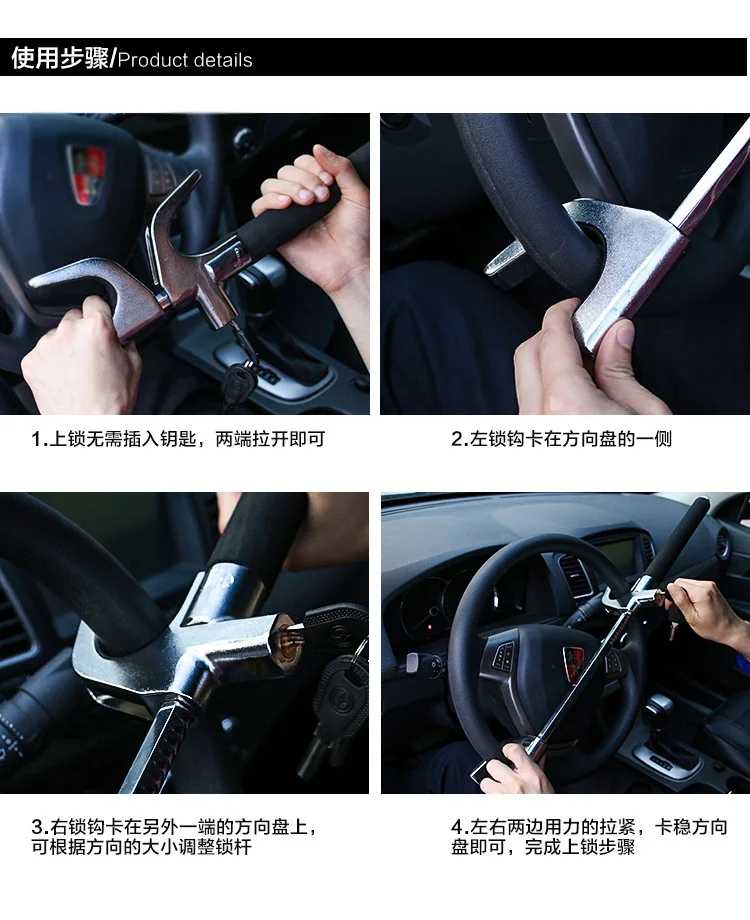 使用步骤/Product details

1.上锁无需插入钥匙，两端拉开即可

2.左锁钩卡在方向盘的一侧

3.右锁钩卡在另外一端的方向盘上，可根据方向的大小调整锁杆

4.左右两边用力的拉紧，卡稳方向盘即可，完成上锁步骤