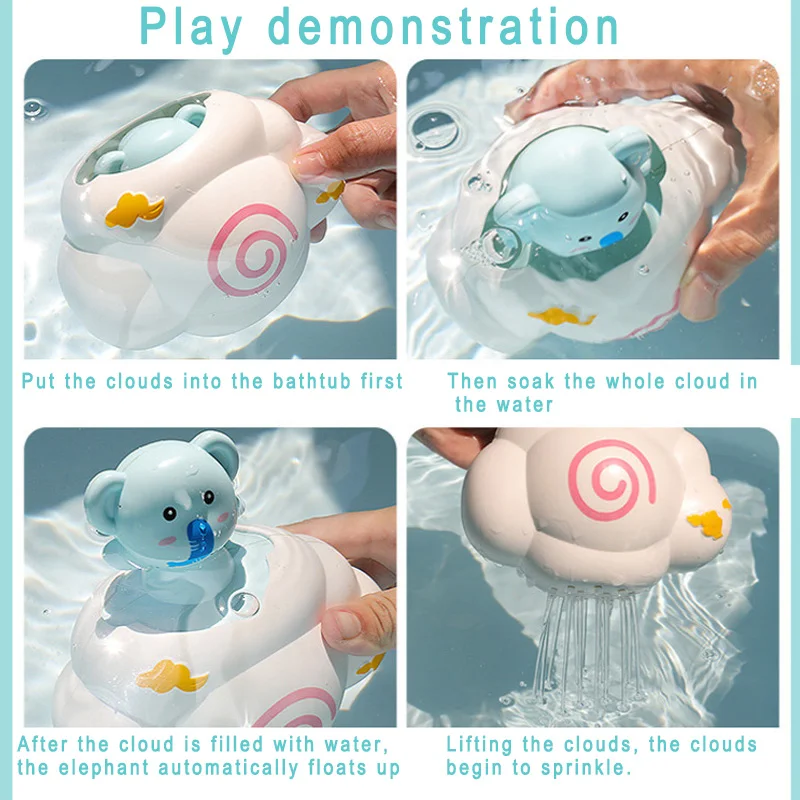 Play demonstration

Put the clouds into the bathtub first

Then soak the whole cloud in the water

After the cloud is filled with water, the elephant automatically floats up

Lifting the clouds, the clouds begin to sprinkle.