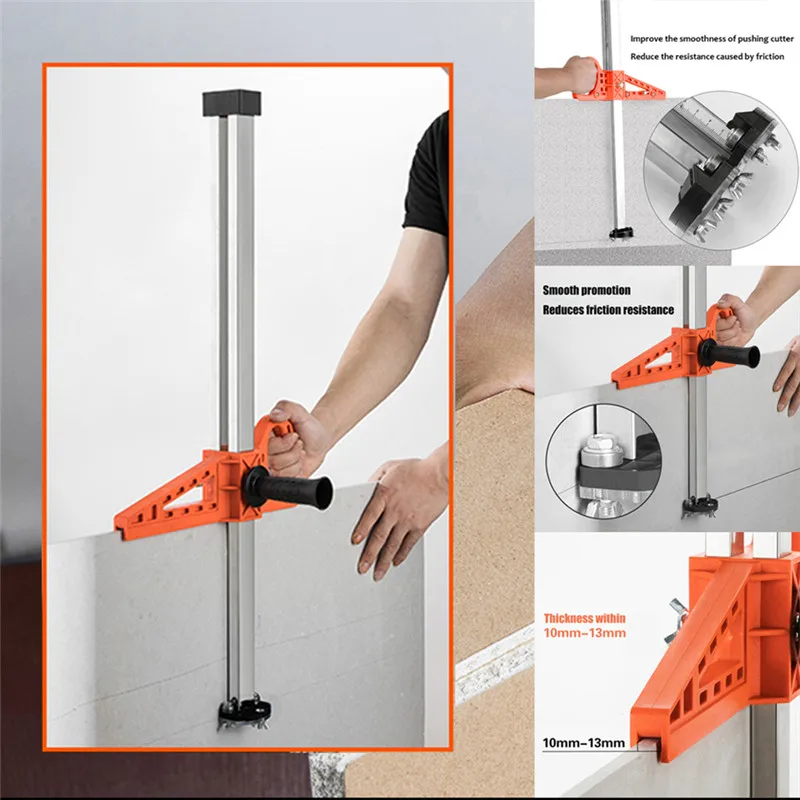 Improve the smoothness of pushing cutter
Reduce the resistance caused by friction

Smooth promotion
Reduces friction resistance

Thickness within
10mm-13mm

10mm-13mm