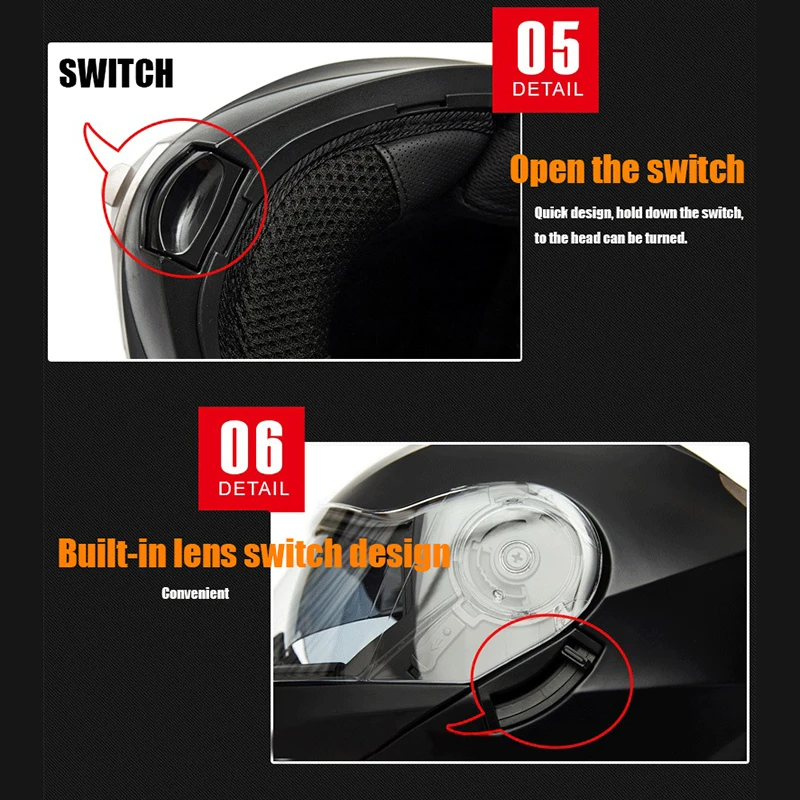 SWITCH

05
DETAIL

Open the switch

Quick design, hold down the switch, to the head can be turned.

06
DETAIL

Built-in lens switch design

Convenient