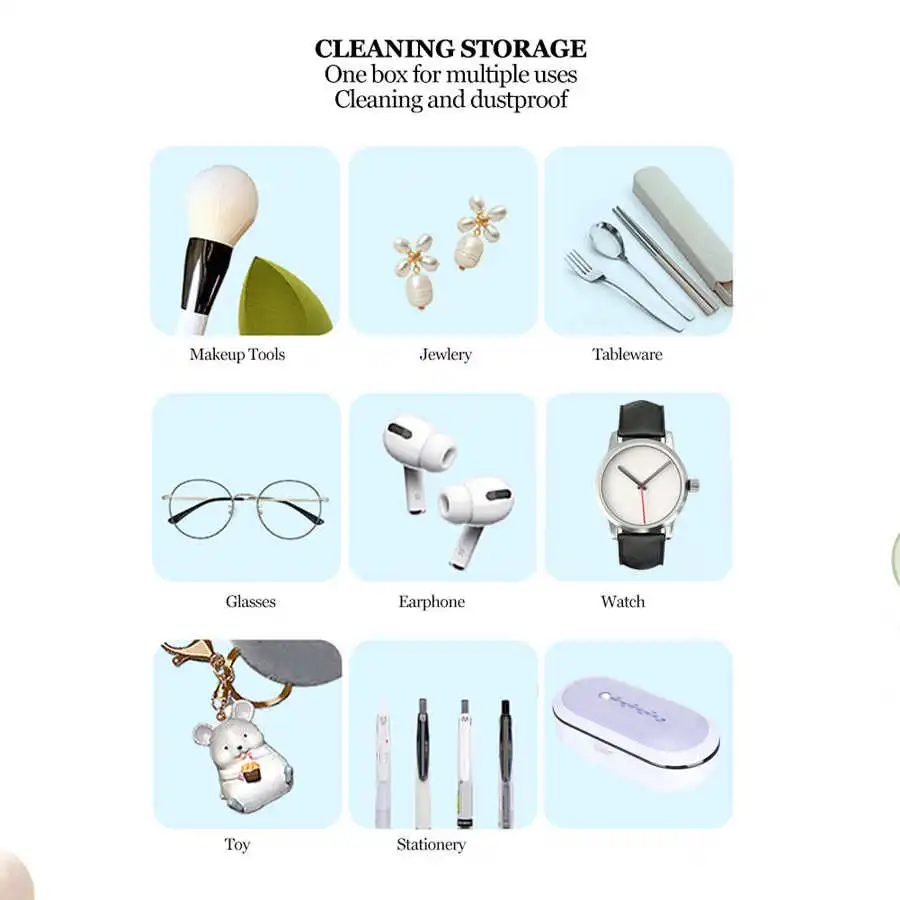 CLEANING STORAGE
One box for multiple uses
Cleaning and dustproof

Makeup Tools

Jewlery

Tableware

Glasses

Earphone

Watch

Toy

Stationery