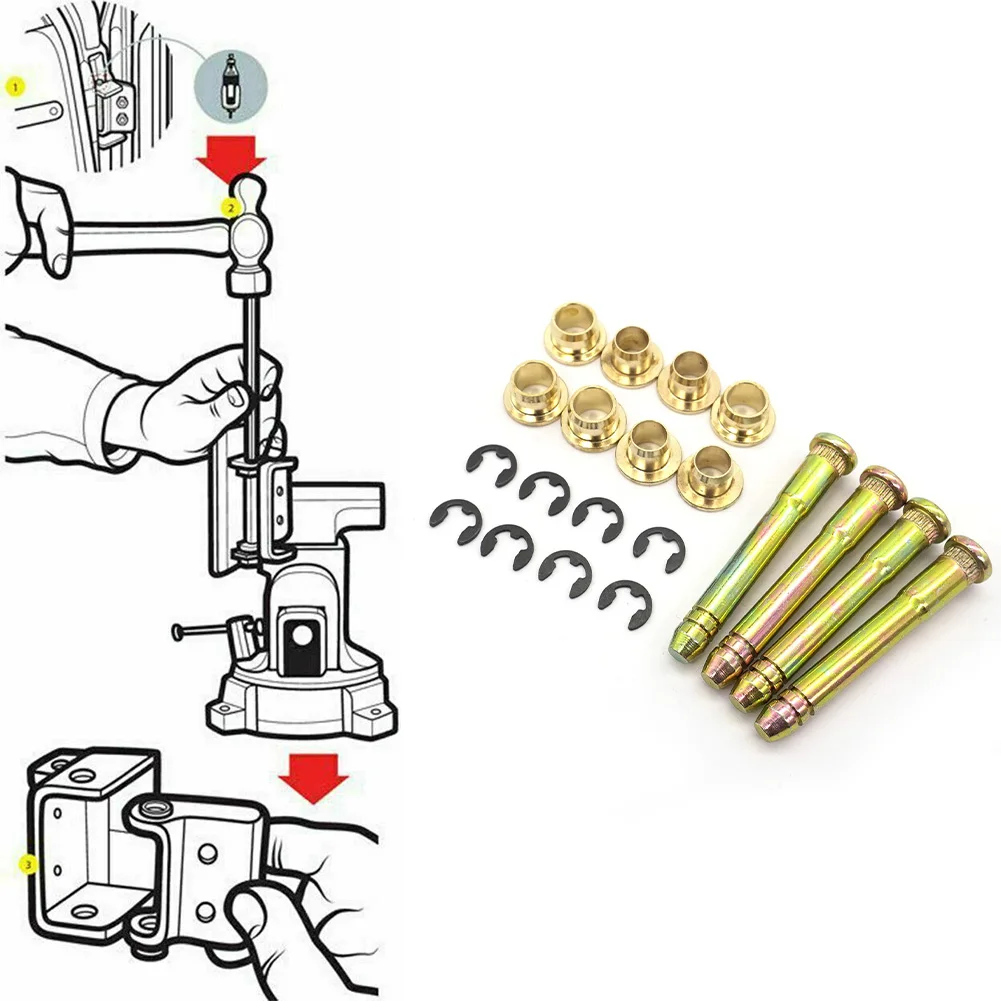 1

2

3