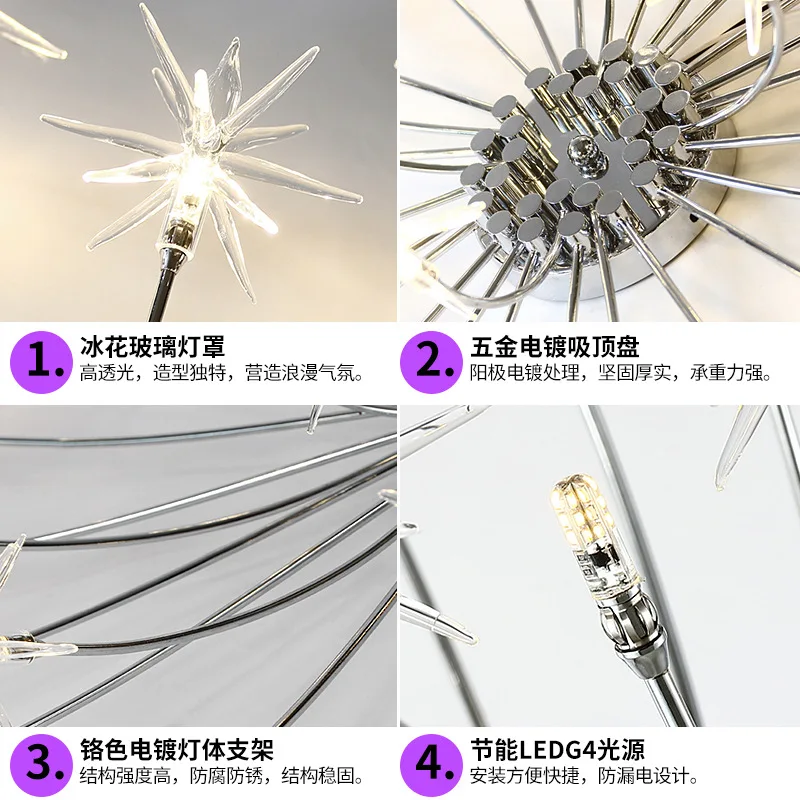 1. 冰花玻璃灯罩
高透光，造型独特，营造浪漫气氛。

2. 五金电镀吸顶盘
阳极电镀处理，坚固厚实，承重力强。

3. 铬色电镀灯体支架
结构强度高，防腐防锈，结构稳固。

4. 节能LEDG4光源
安装方便快捷，防漏电设计。