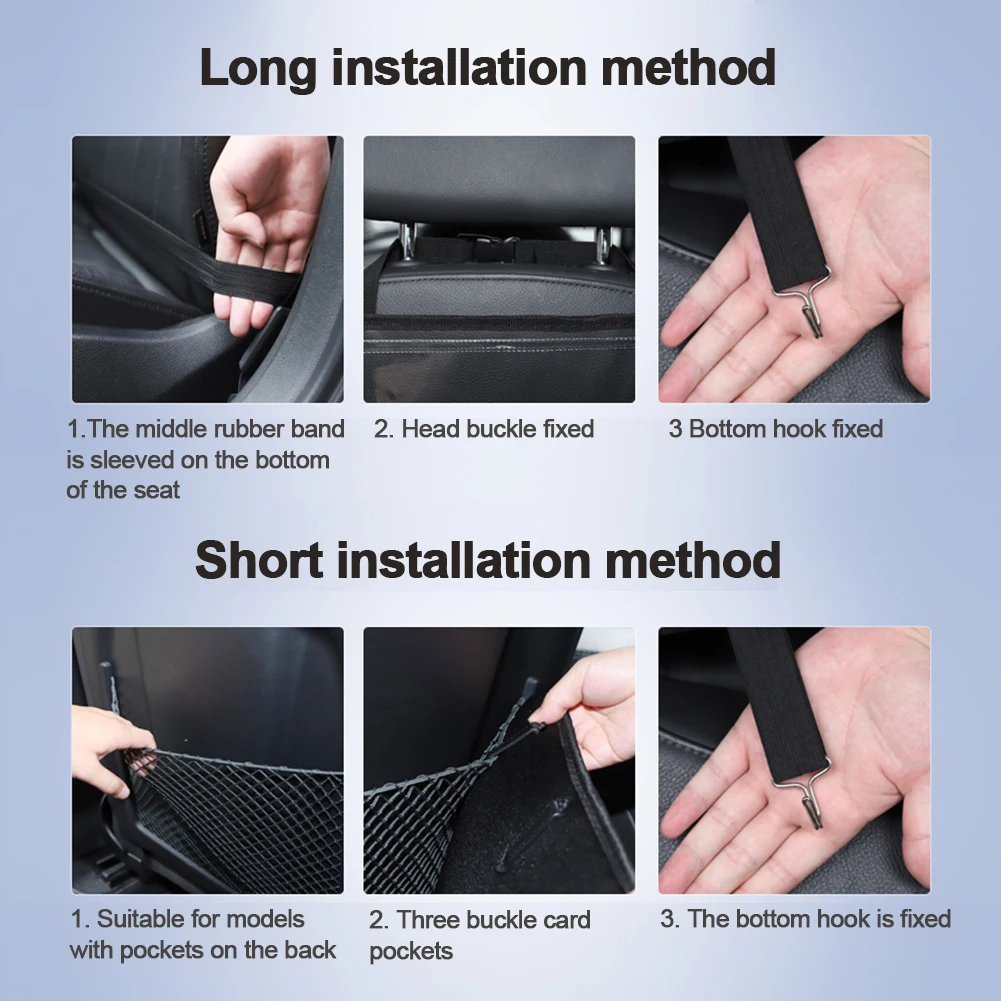 Long installation method

1.The middle rubber band is sleeved on the bottom of the seat

2. Head buckle fixed

3 Bottom hook fixed

Short installation method

1. Suitable for models with pockets on the back

2. Three buckle card pockets

3. The bottom hook is fixed