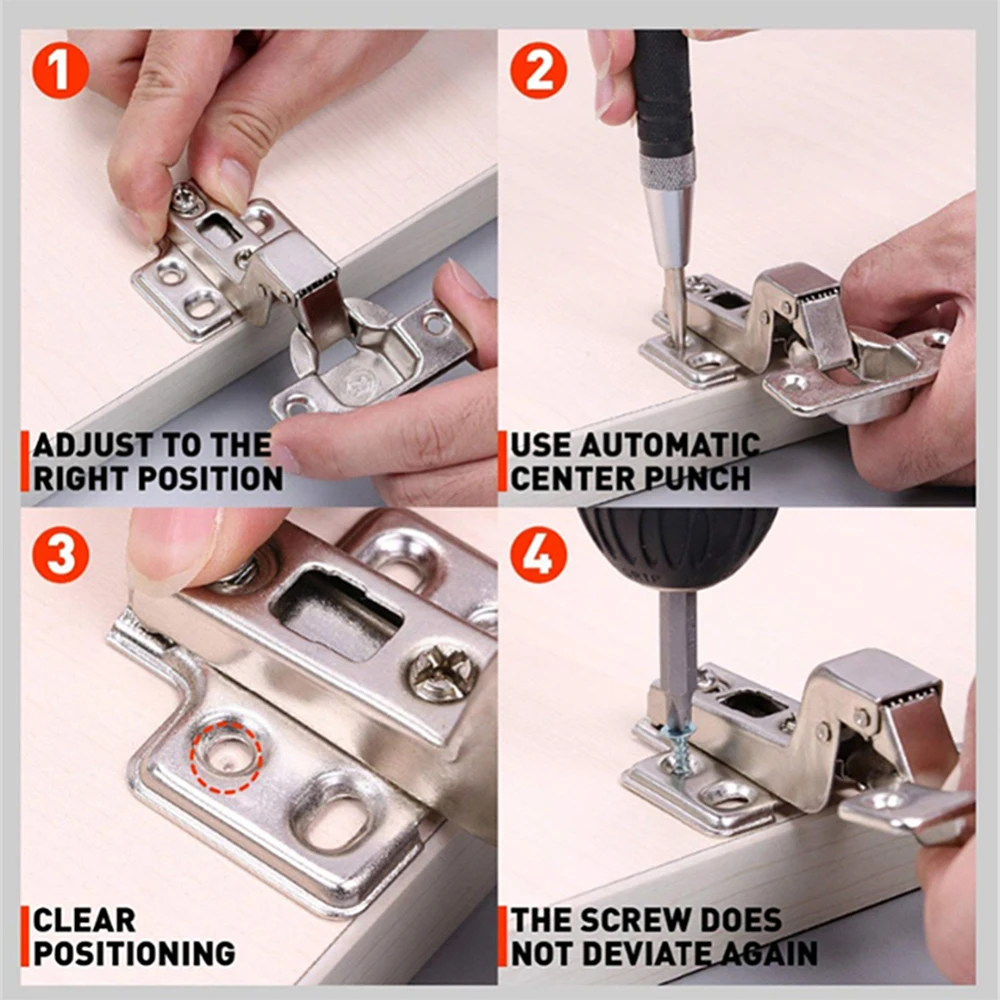 1

ADJUST TO THE
RIGHT POSITION

2

USE AUTOMATIC
CENTER PUNCH

3

CLEAR
POSITIONING

4

THE SCREW DOES
NOT DEVIATE AGAIN