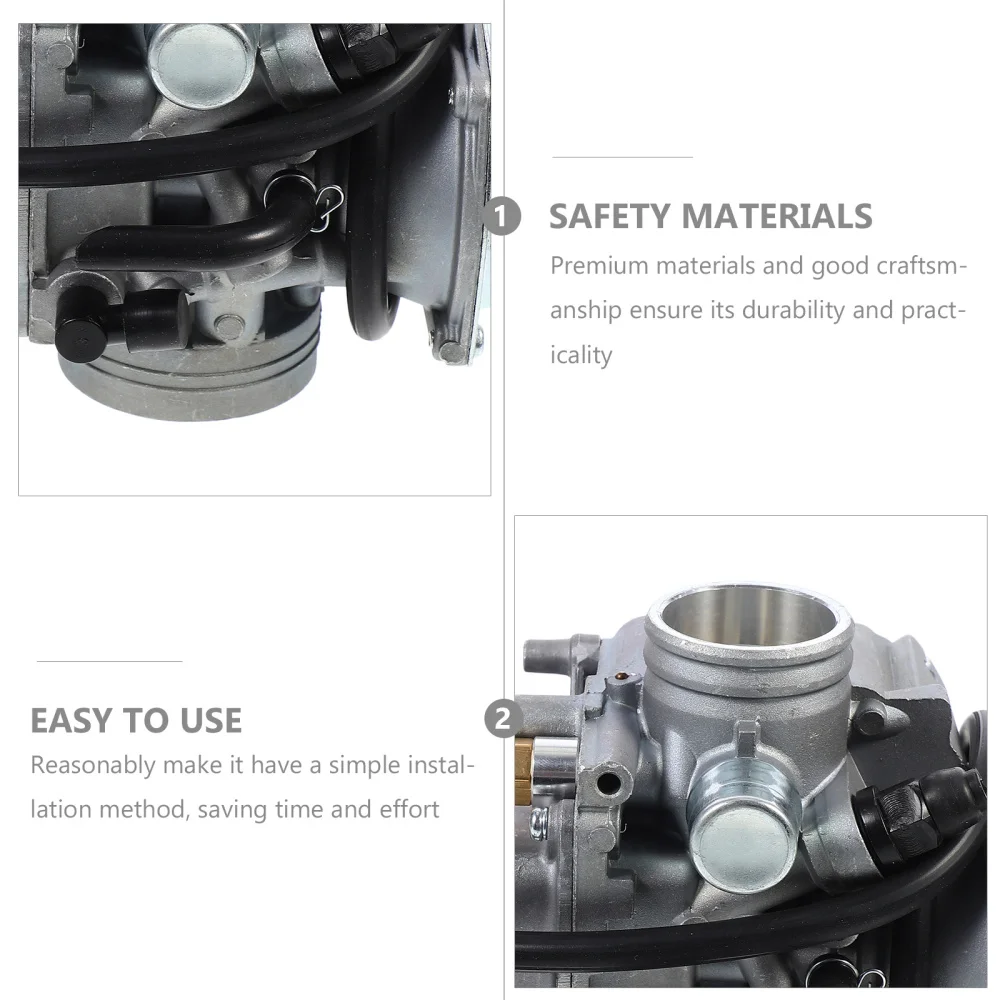 1

SAFETY MATERIALS

Premium materials and good craftsmanship ensure its durability and practicality

EASY TO USE

Reasonably make it have a simple installation method, saving time and effort

2