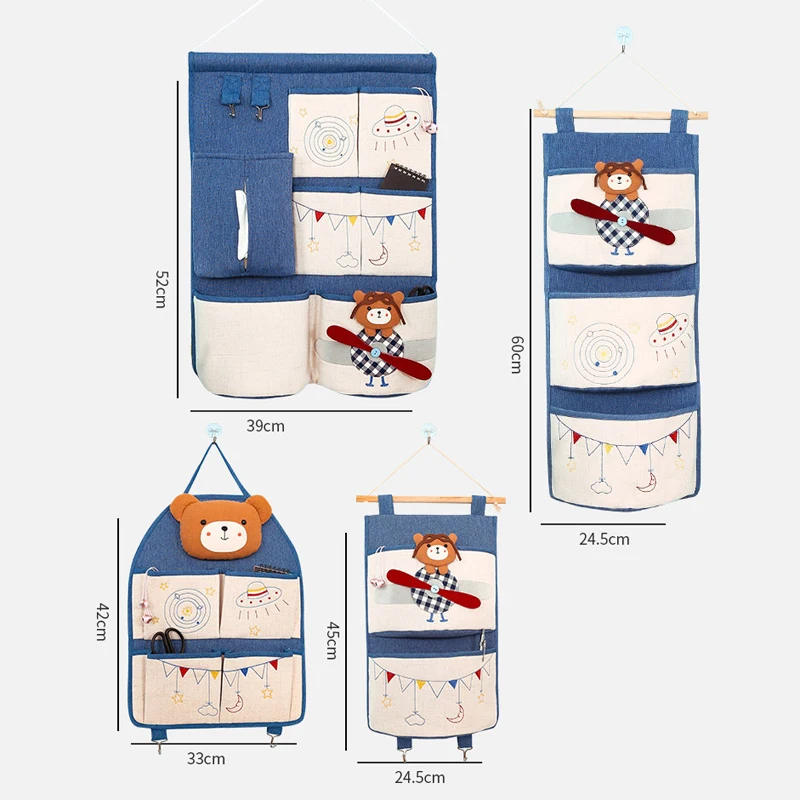 52cm

39cm

60cm

24.5cm

42cm

33cm

45cm

24.5cm