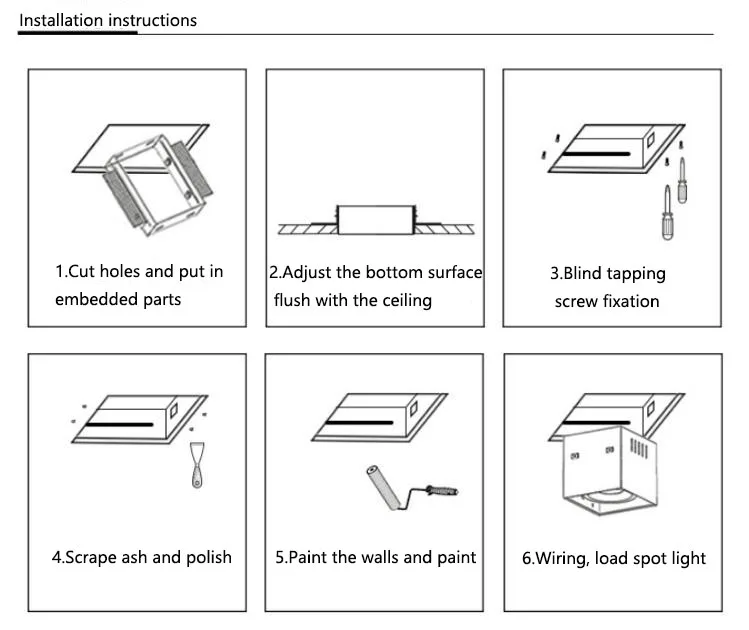 Installation instructions

1.Cut holes and put in embedded parts

2.Adjust the bottom surface flush with the ceiling

3.Blind tapping screw fixation

4.Scrape ash and polish

5.Paint the walls and paint

6.Wiring, load spot light