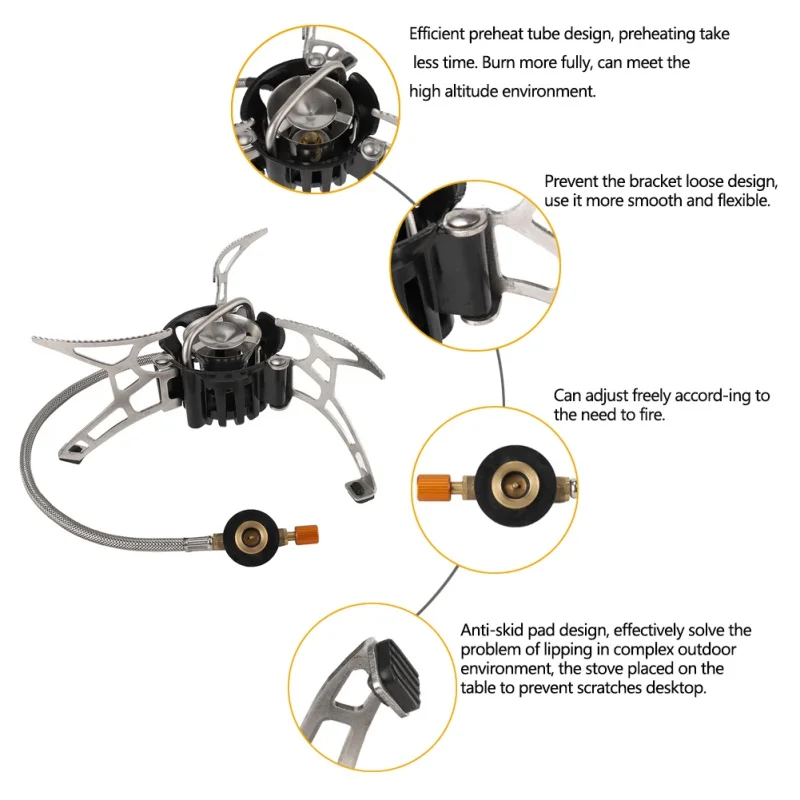 Efficient preheat tube design, preheating take less time. Burn more fully, can meet the high altitude environment.

Prevent the bracket loose design, use it more smooth and flexible.

Can adjust freely accord-ing to the need to fire.

Anti-skid pad design, effectively solve the problem of lipping in complex outdoor environment, the stove placed on the table to prevent scratches desktop.