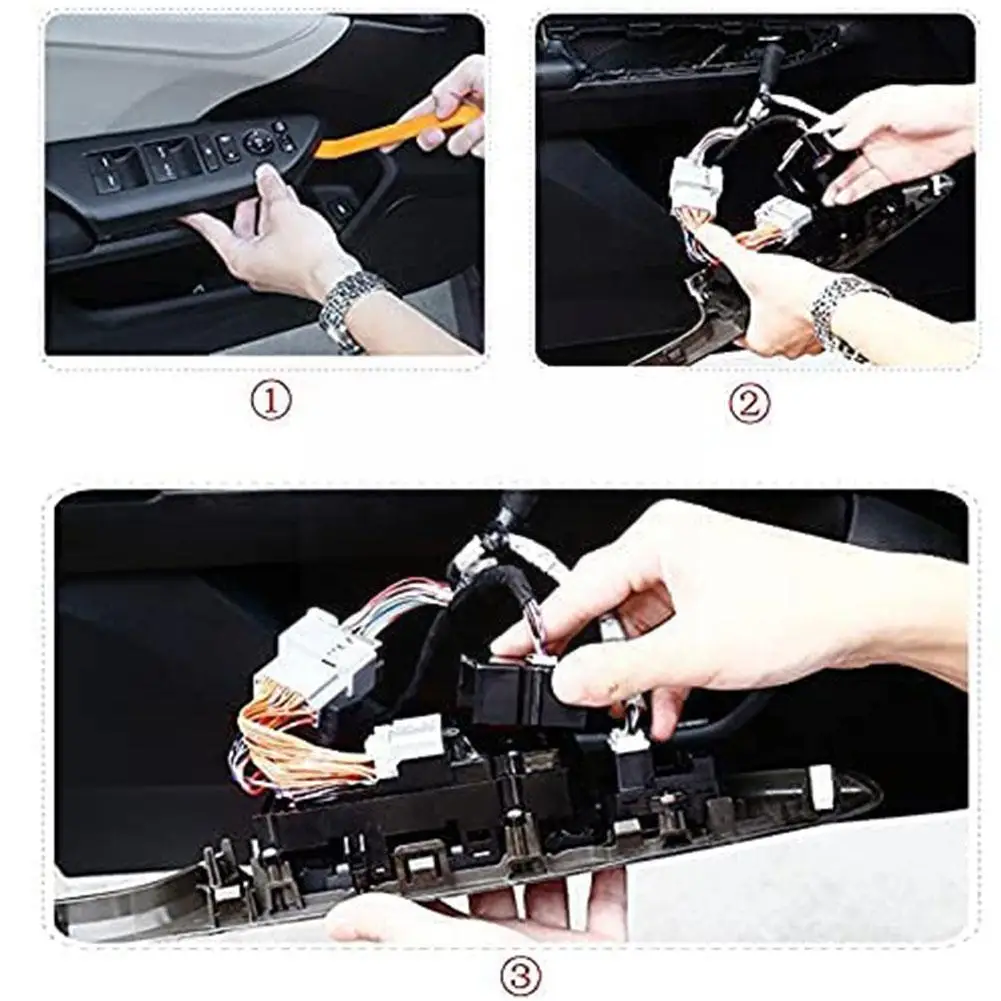 ①

②

③