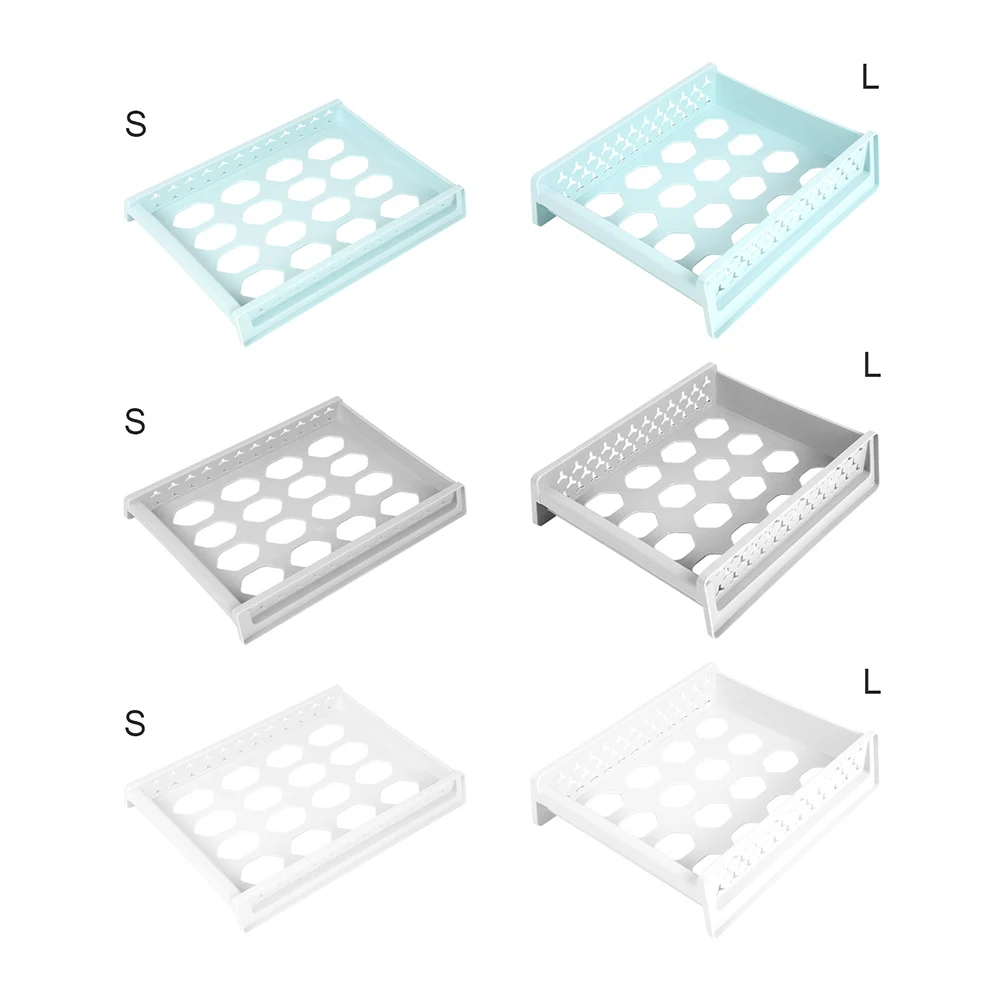 S

L

S

L

S

L