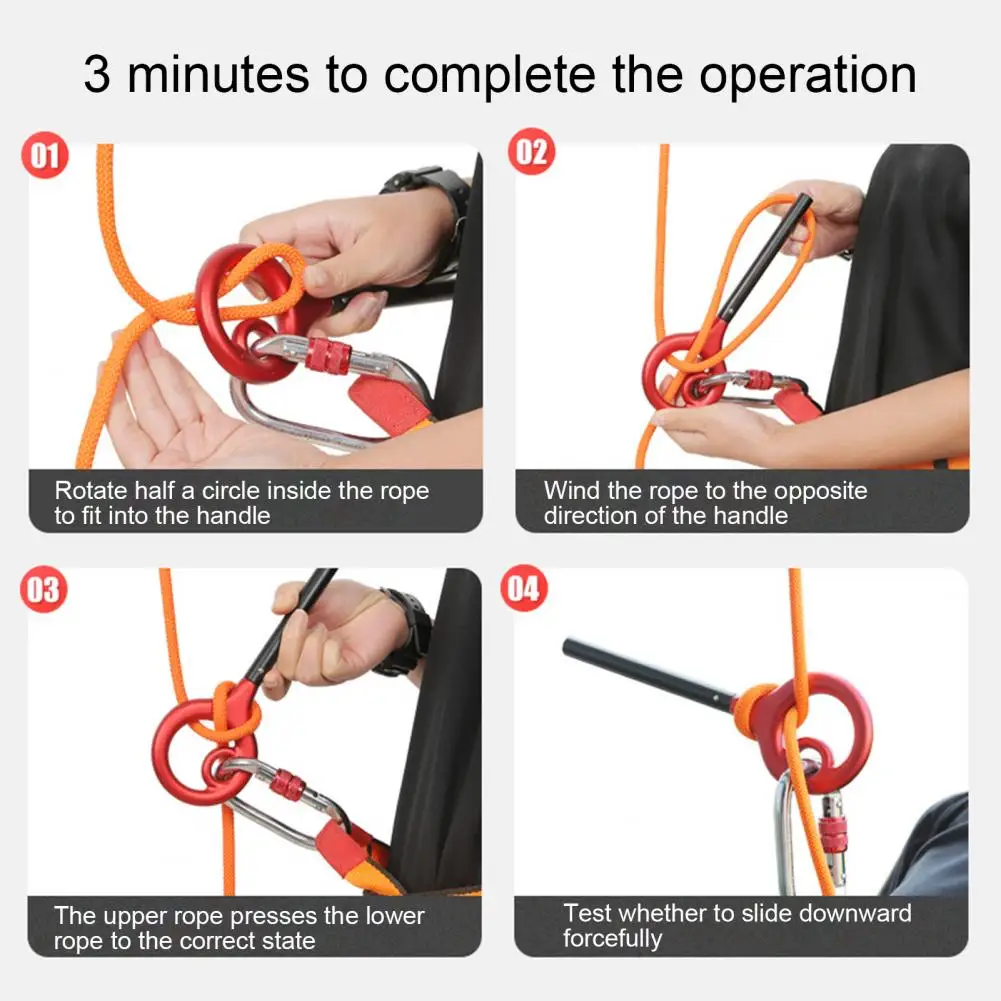 3 minutes to complete the operation

01

Rotate half a circle inside the rope to fit into the handle

02

Wind the rope to the opposite direction of the handle

03

The upper rope presses the lower rope to the correct state

04

Test whether to slide downward forcefully