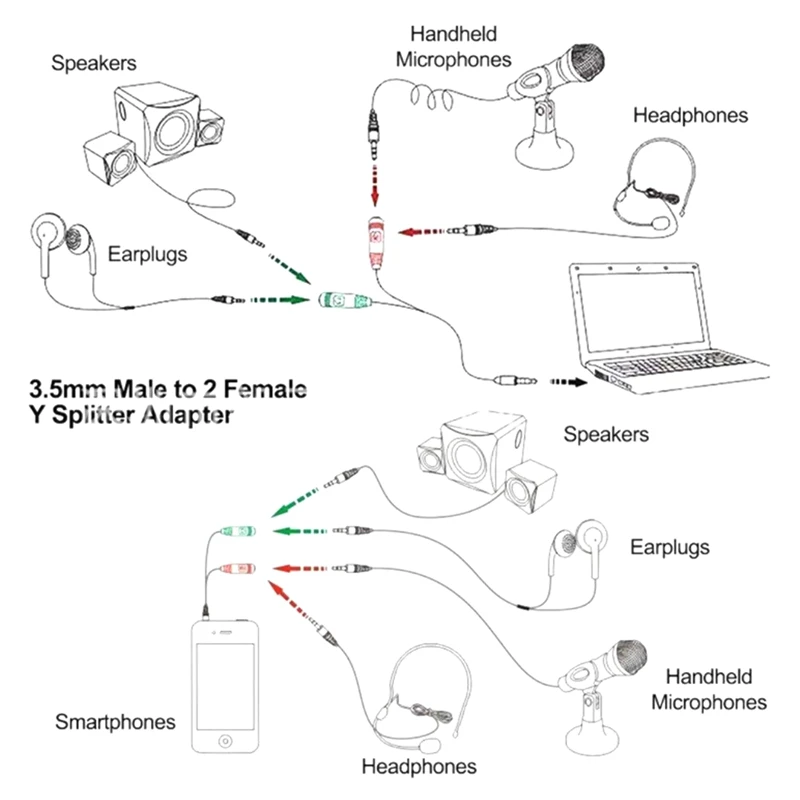 Speakers

Handheld Microphones

Headphones

Earplugs

3.5mm Male to 2 Female Y Splitter Adapter

Speakers

Earplugs

Handheld Microphones

Smartphones

Headphones