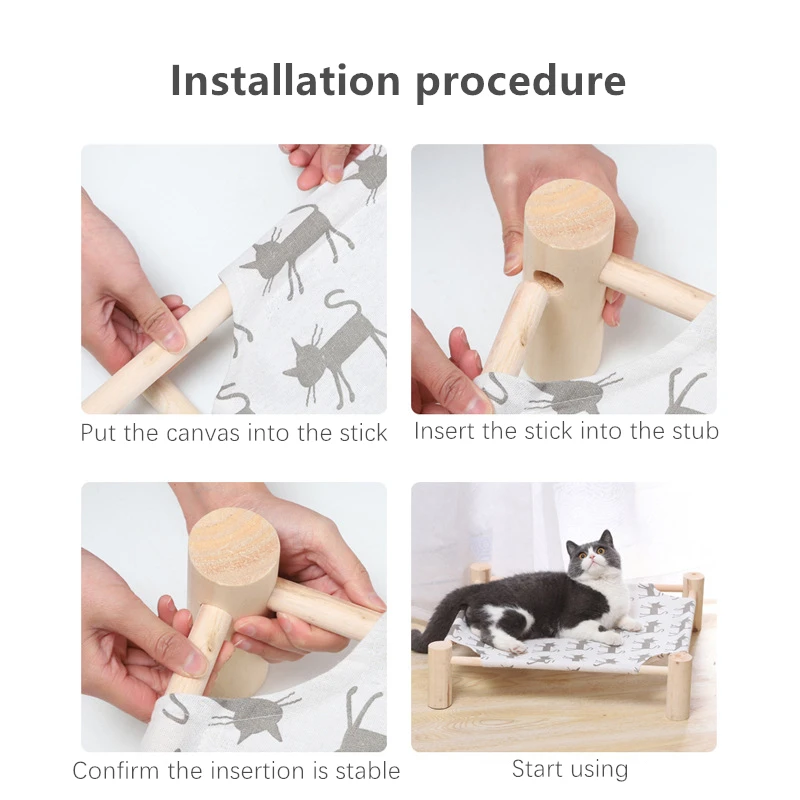 Installation procedure

Put the canvas into the stick

Insert the stick into the stub

Confirm the insertion is stable

Start using