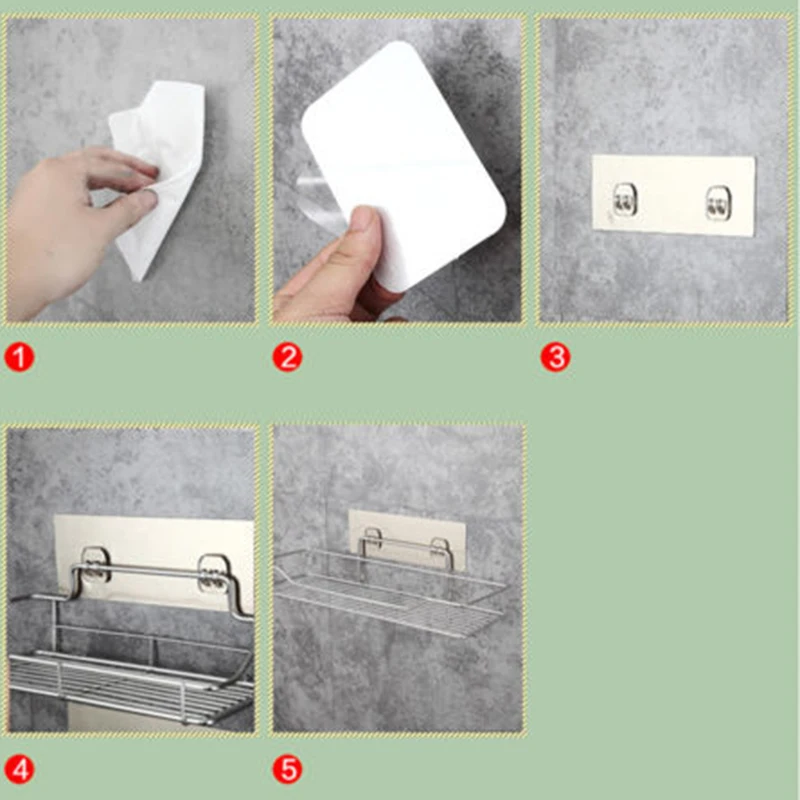 1

2

3

4

5