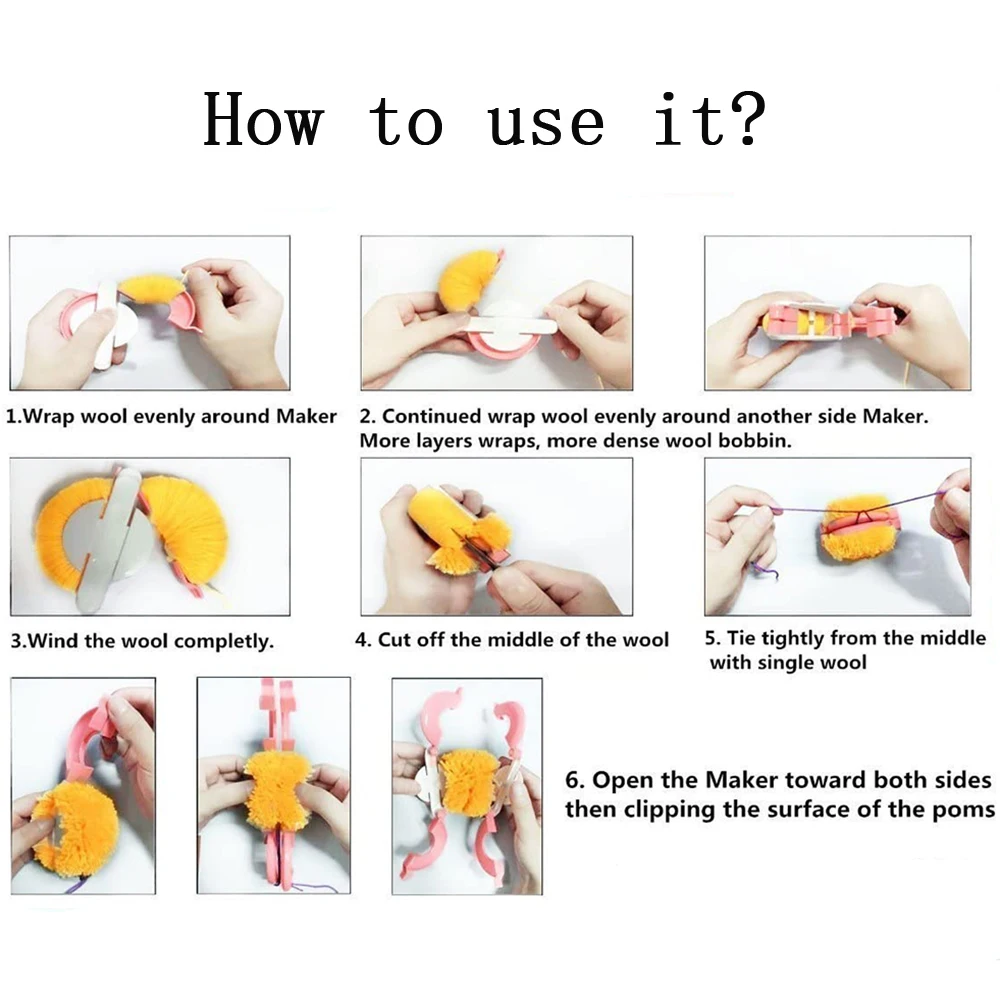 How to use it?

1.Wrap wool evenly around Maker

2. Continued wrap wool evenly around another side Maker. More layers wraps, more dense wool bobbin.

3.Wind the wool completly.

4. Cut off the middle of the wool

5. Tie tightly from the middle with single wool

6. Open the Maker toward both sides then clipping the surface of the poms