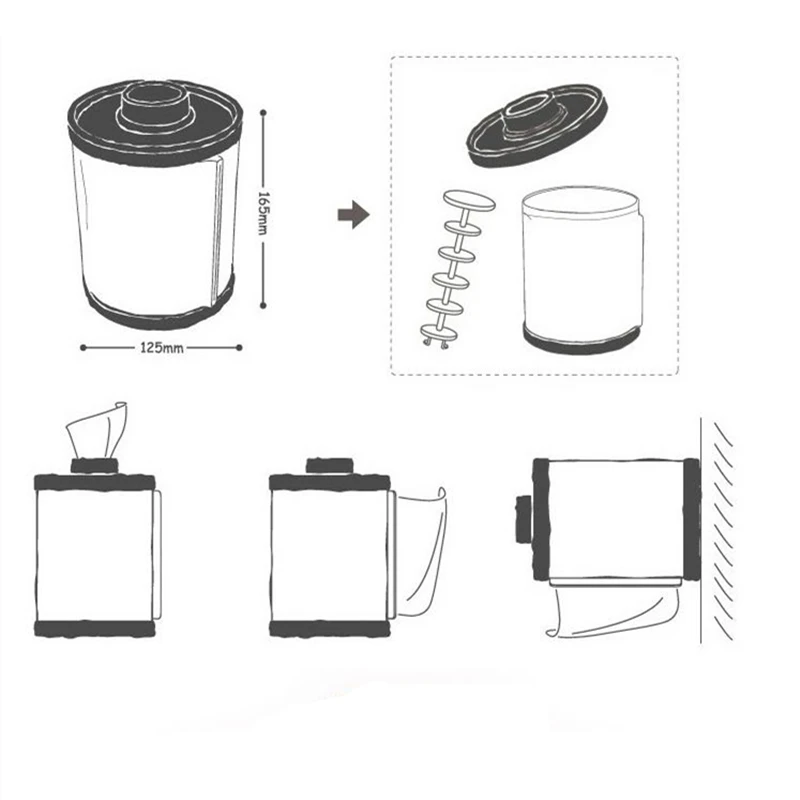 165mm

125mm