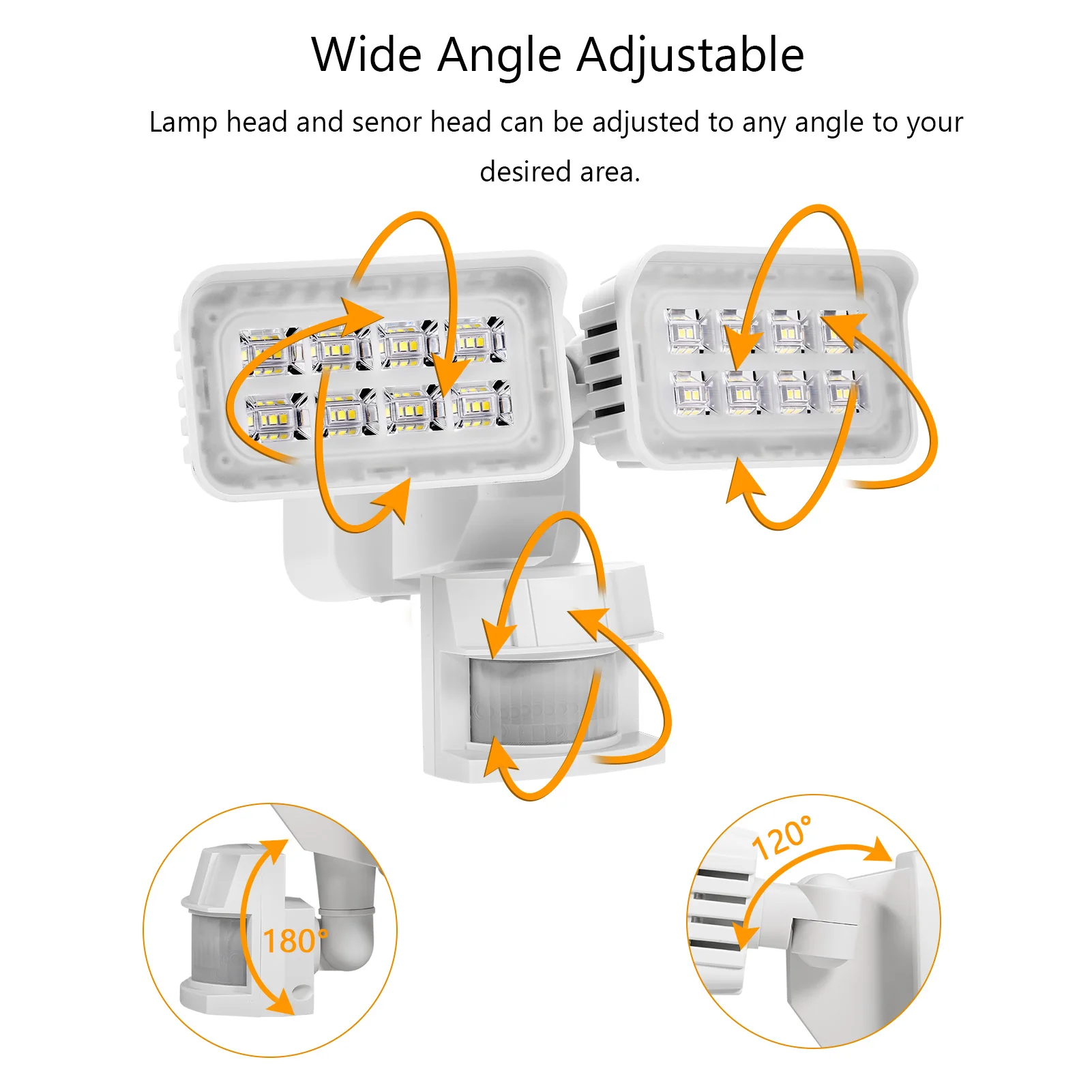 Wide Angle Adjustable

Lamp head and senor head can be adjusted to any angle to your desired area.

180°

120°