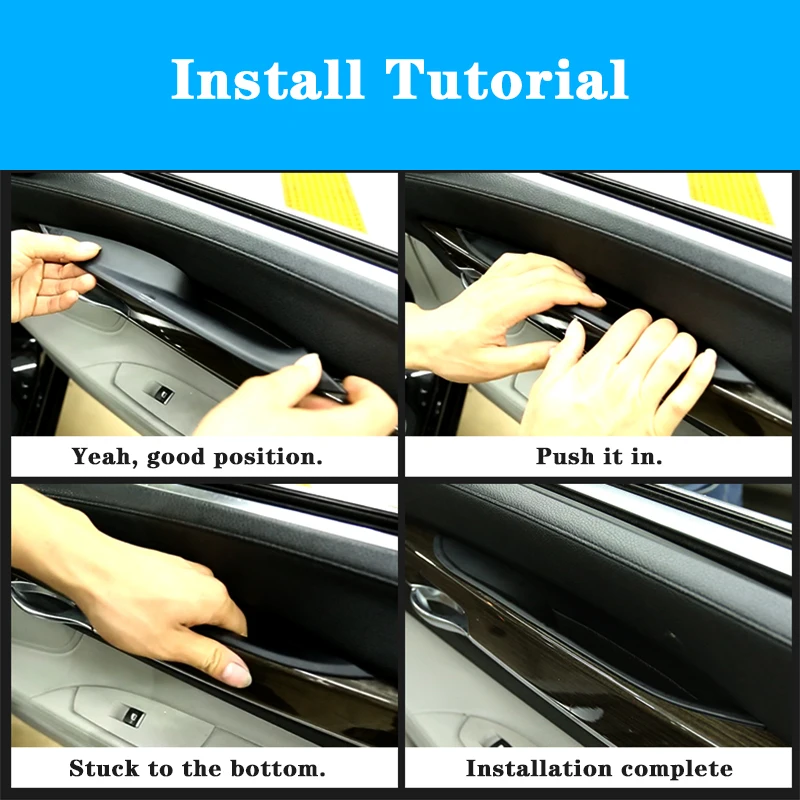 Install Tutorial

Yeah, good position.

Push it in.

Stuck to the bottom.

Installation complete