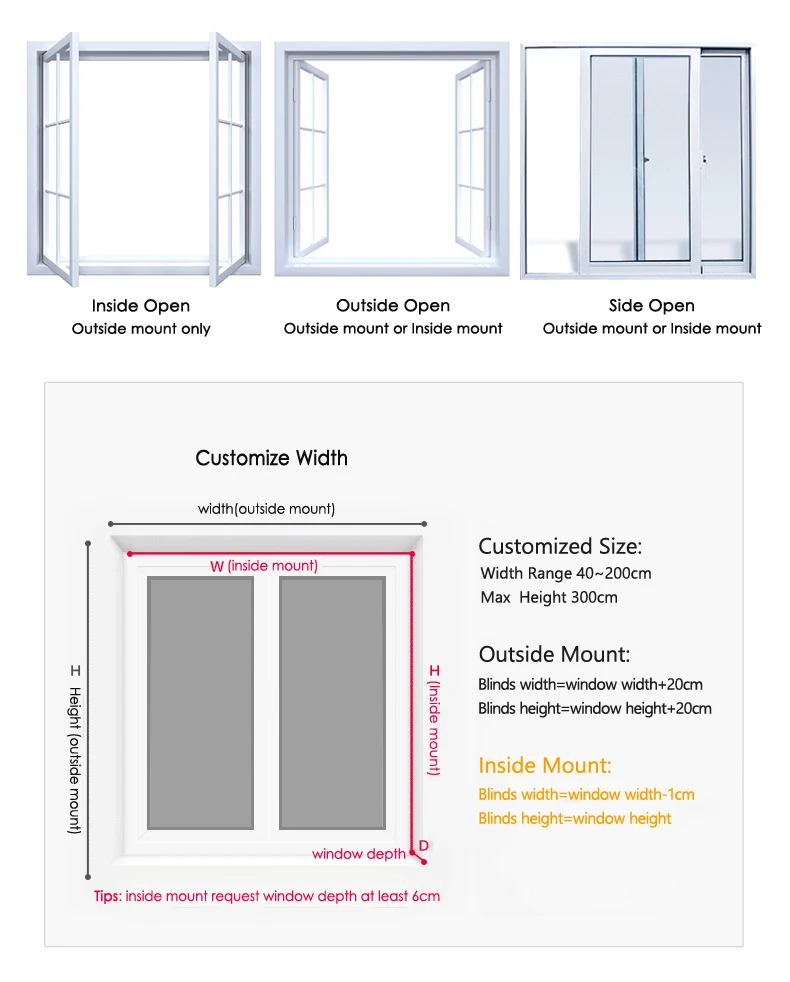 Inside Open
Outside mount only

Outside Open
Outside mount or Inside mount

Side Open
Outside mount or Inside mount

Customize Width

width(outside mount)

W (inside mount)

H Height (outside mount)

H (Inside mount)

window depth D

Tips: inside mount request window depth at least 6cm

Customized Size:
Width Range 40~200cm
Max Height 300cm

Outside Mount:
Blinds width=window width+20cm
Blinds height=window height+20cm

Inside Mount:
Blinds width=window width-1cm
Blinds height=window height