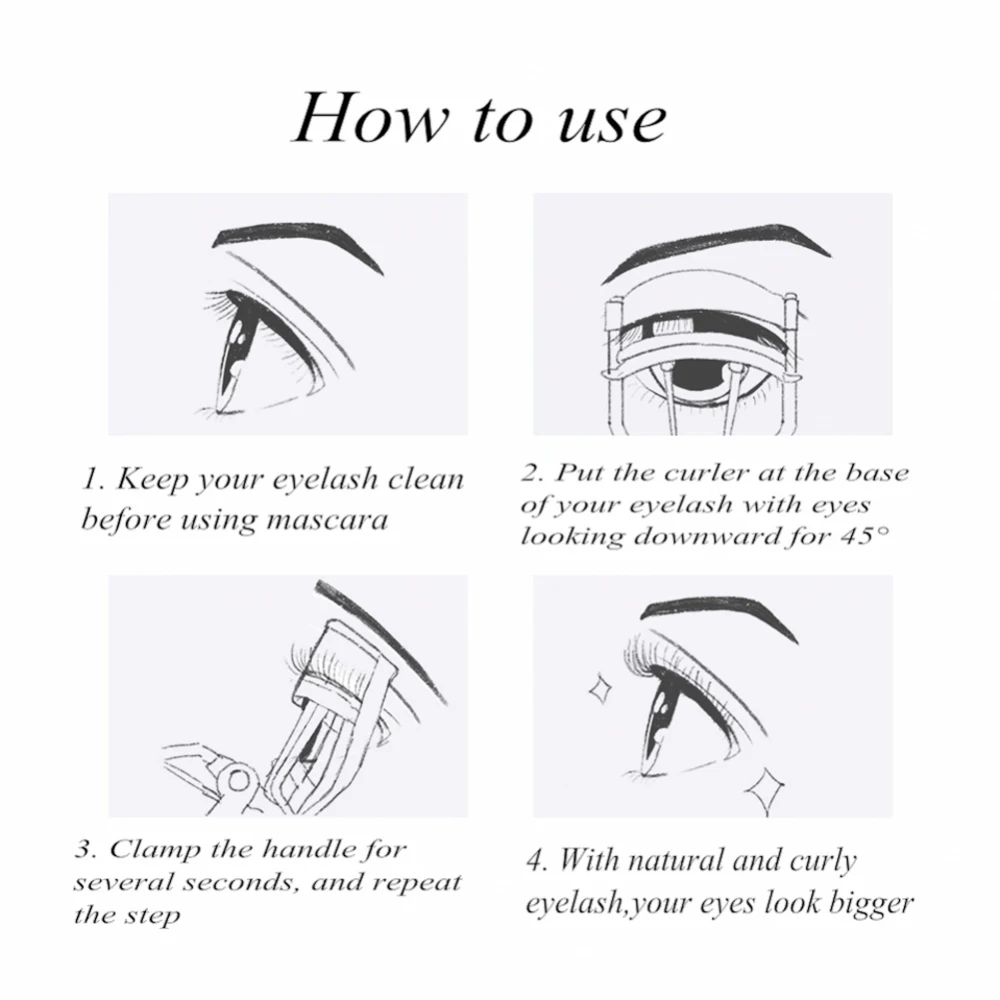 How to use

1. Keep your eyelash clean before using mascara

2. Put the curler at the base of your eyelash with eyes looking downward for 45°

3. Clamp the handle for several seconds, and repeat the step

4. With natural and curly eyelash,your eyes look bigger