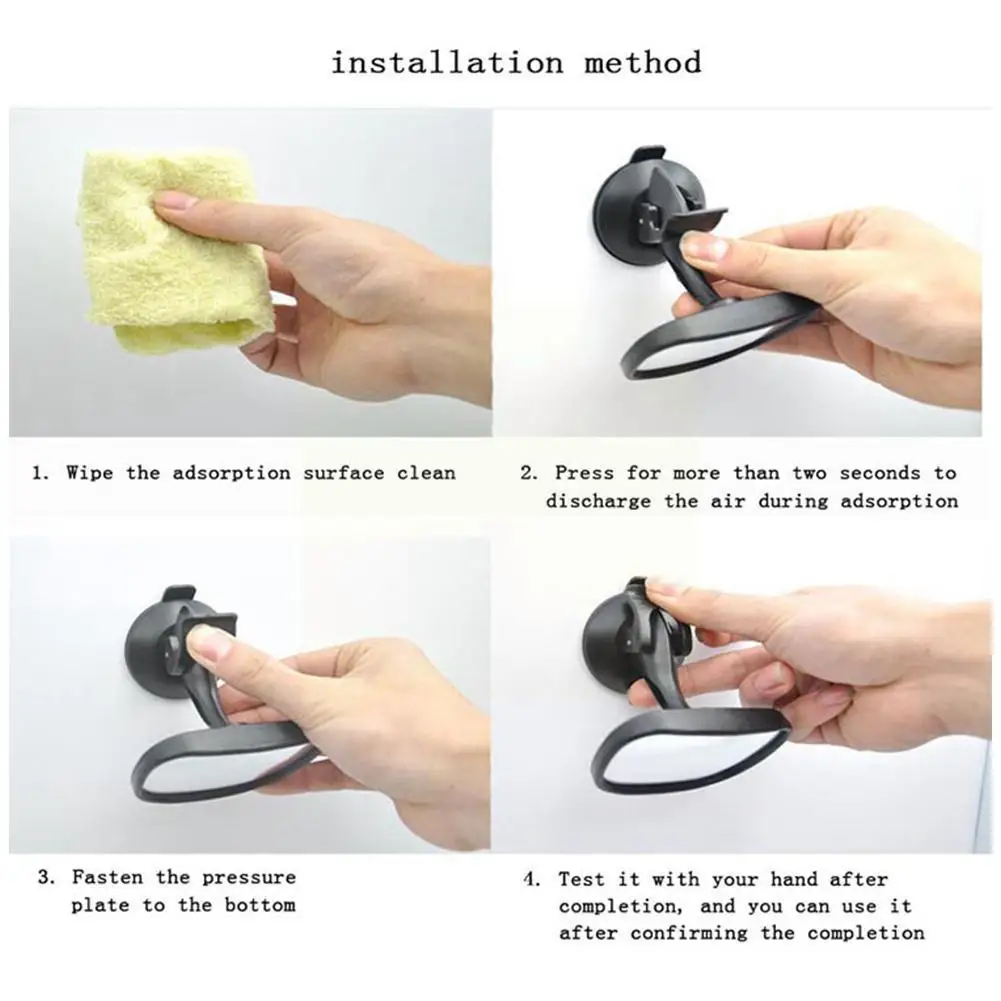 installation method

1. Wipe the adsorption surface clean

2. Press for more than two seconds to discharge the air during adsorption

3. Fasten the pressure plate to the bottom

4. Test it with your hand after completion, and you can use it after confirming the completion