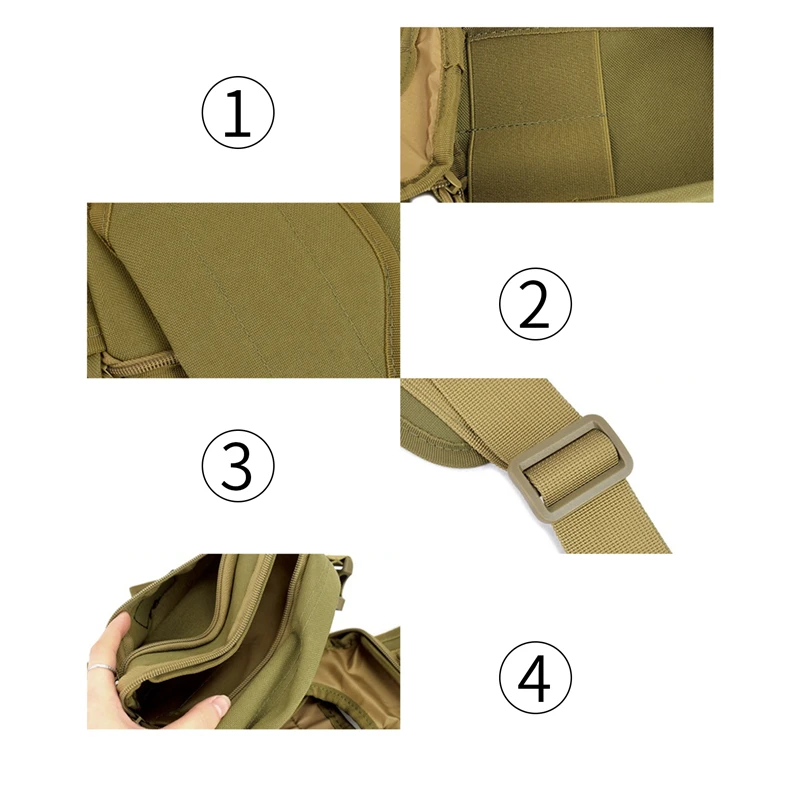 ①

②

③

④