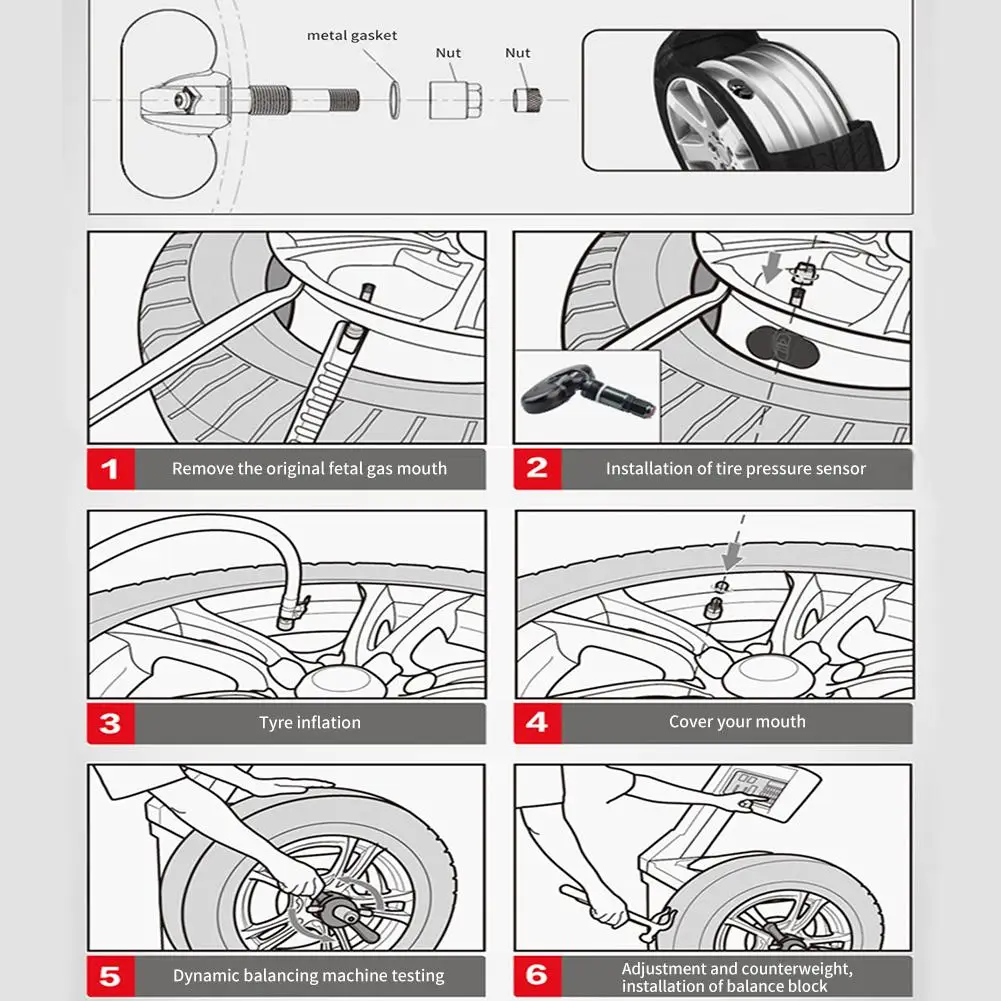 metal gasket
Nut
Nut

1 Remove the original fetal gas mouth

2 Installation of tire pressure sensor

3 Tyre inflation

4 Cover your mouth

5 Dynamic balancing machine testing

6 Adjustment and counterweight, installation of balance block