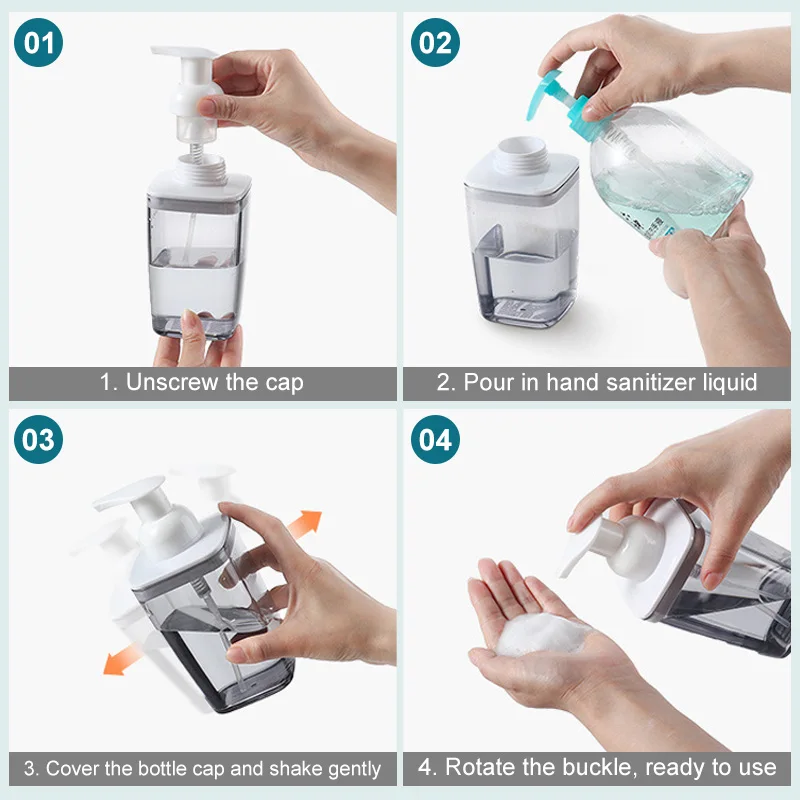 01

1. Unscrew the cap

02

2. Pour in hand sanitizer liquid

03

3. Cover the bottle cap and shake gently

04

4. Rotate the buckle, ready to use