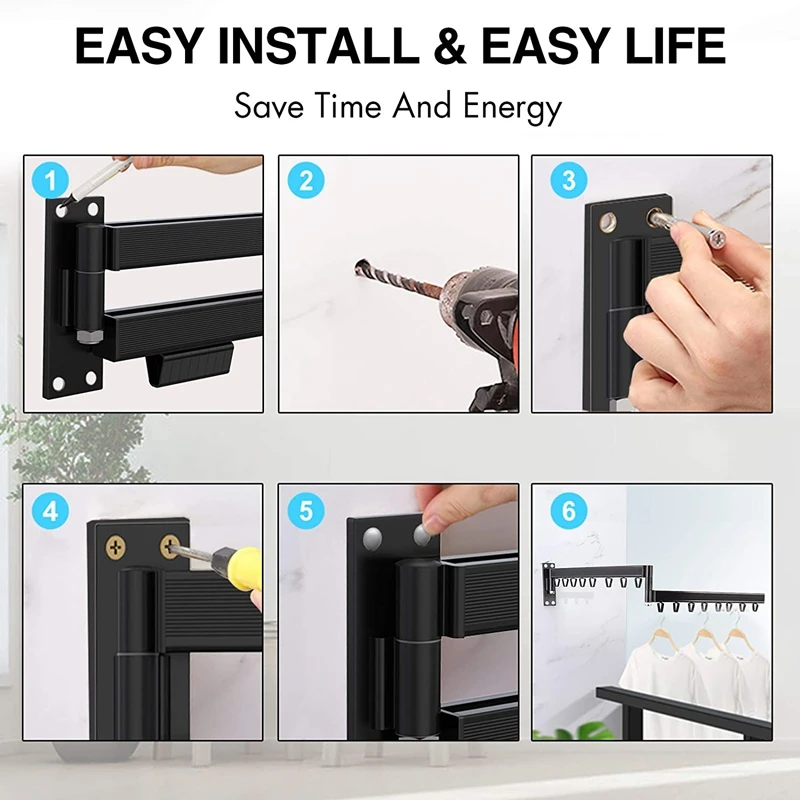 EASY INSTALL & EASY LIFE

Save Time And Energy

1

2

3

4

5

6