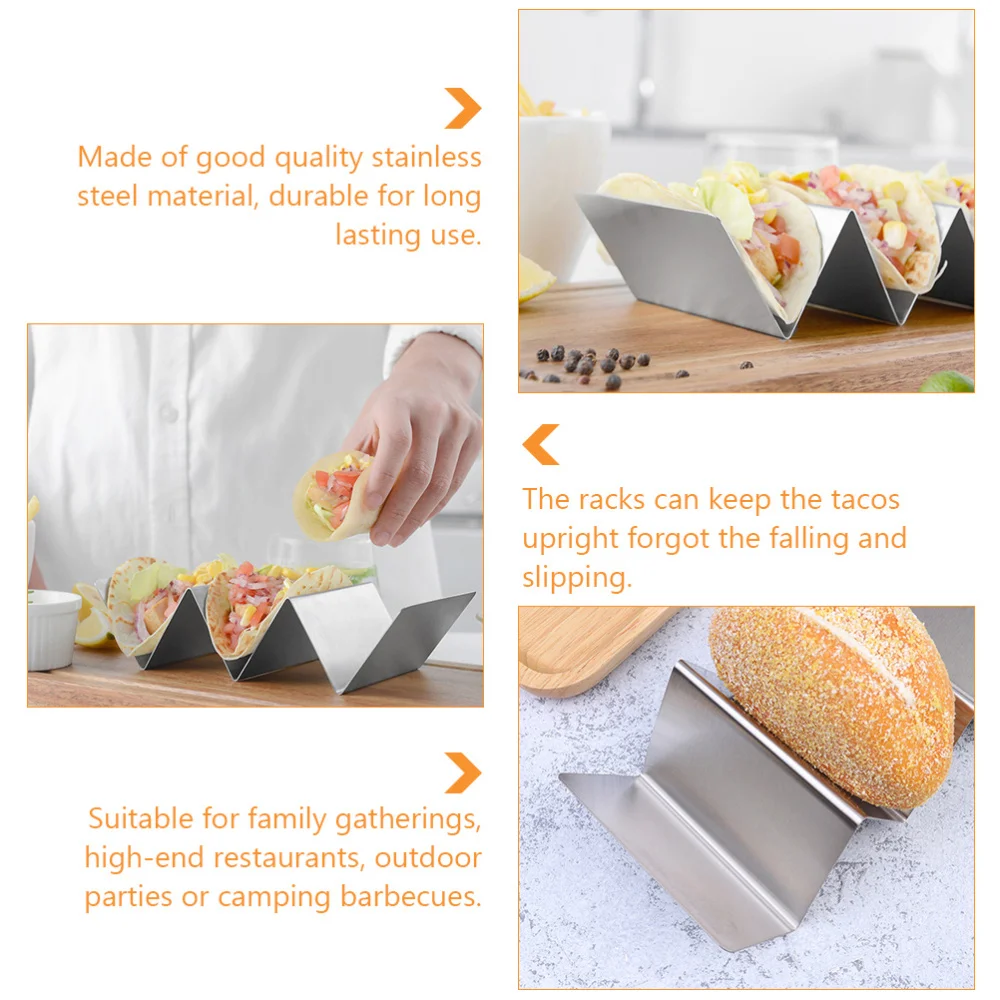 Made of good quality stainless steel material, durable for long lasting use.

The racks can keep the tacos upright forgot the falling and slipping.

Suitable for family gatherings, high-end restaurants, outdoor parties or camping barbecues.