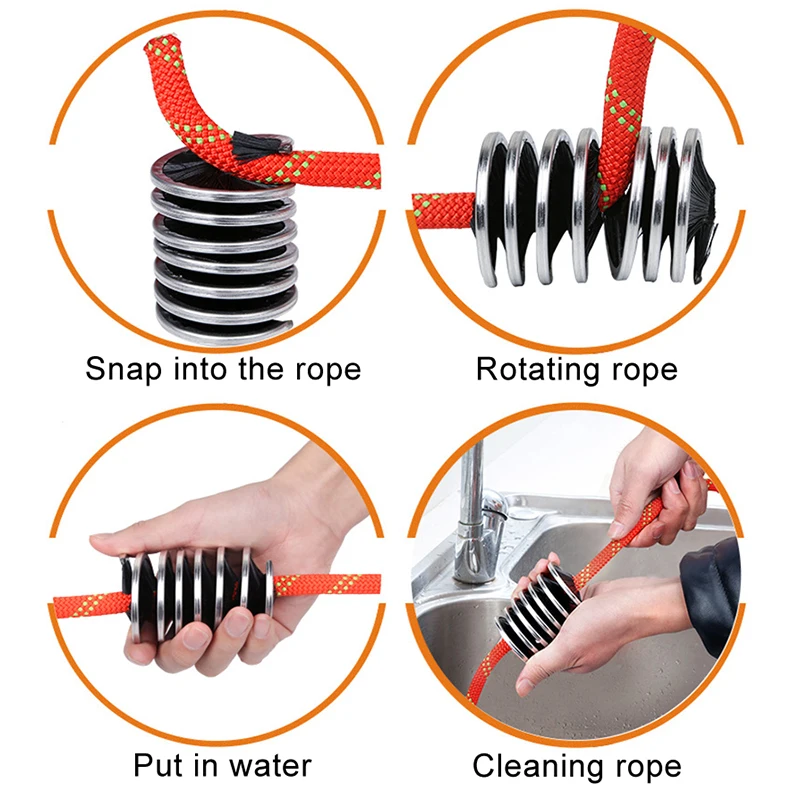 Snap into the rope

Rotating rope

Put in water

Cleaning rope