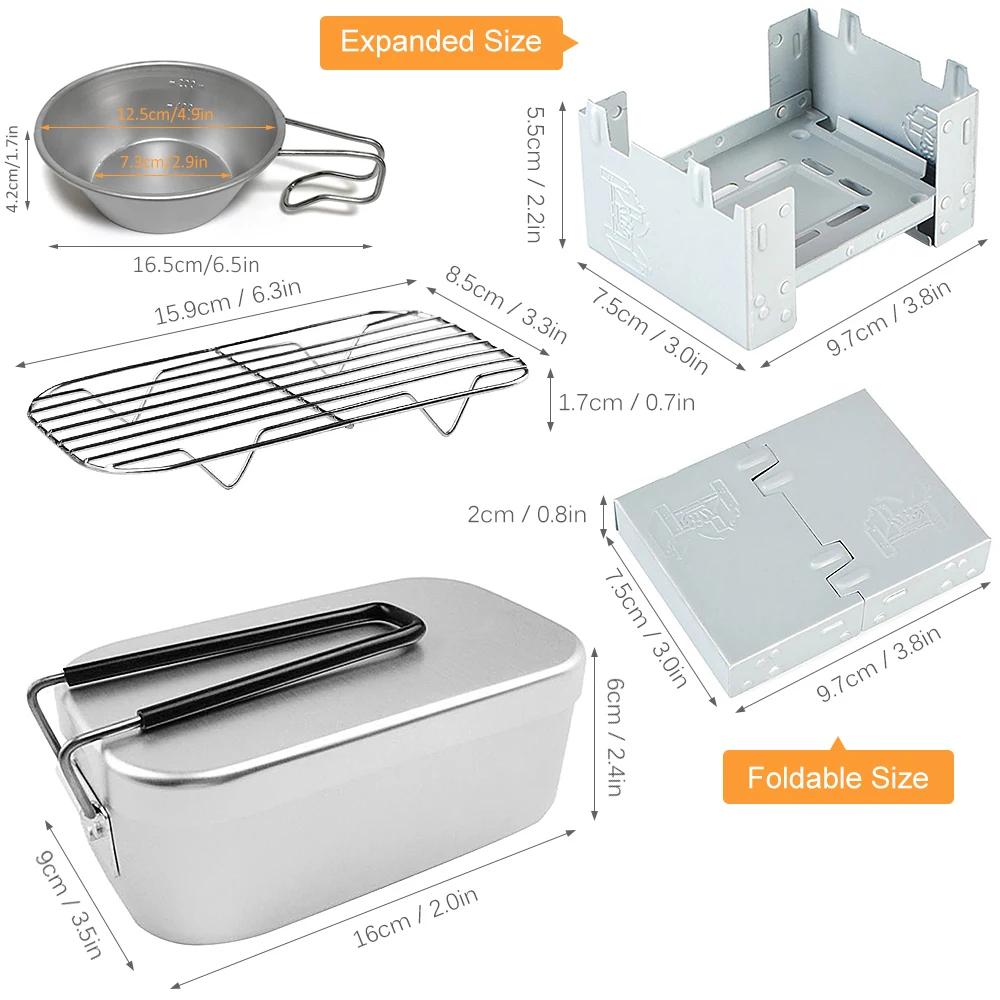 Expanded Size

12.5cm/4.9in
7.3cm/2.9in
4.2cm/1.7in
16.5cm/6.5in

5.5cm / 2.2in
7.5cm / 3.0in
9.7cm / 3.8in

15.9cm / 6.3in
8.5cm / 3.3in
1.7cm / 0.7in

2cm / 0.8in
7.5cm / 3.0in
9.7cm / 3.8in

Foldable Size

6cm / 2.4in
9cm / 3.5in
16cm / 2.0in