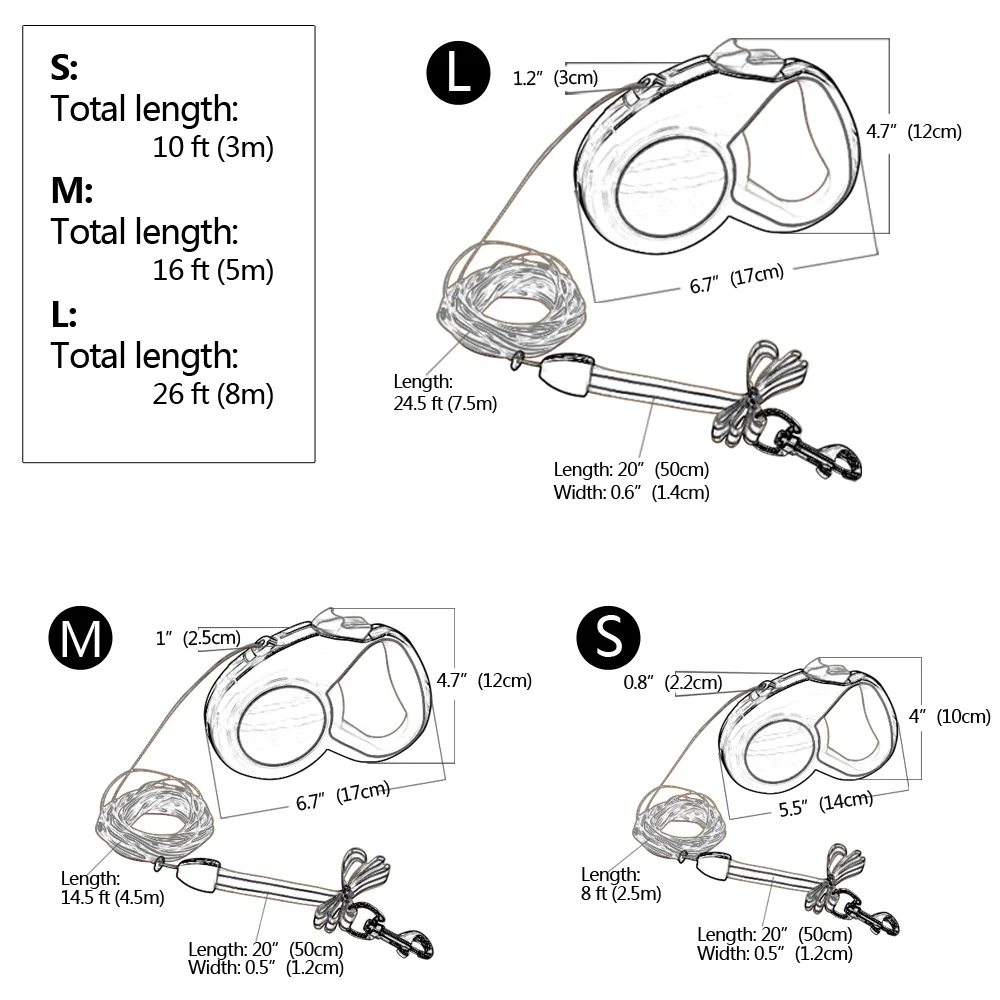 S:
Total length:
10 ft (3m)
M:
Total length:
16 ft (5m)
L:
Total length:
26 ft (8m)

L
1.2″ (3cm)
4.7″ (12cm)
6.7″ (17cm)
Length:
24.5 ft (7.5m)
Length: 20″ (50cm)
Width: 0.6″ (1.4cm)

M
1″ (2.5cm)
4.7″ (12cm)
6.7″ (17cm)
Length:
14.5 ft (4.5m)
Length: 20″ (50cm)
Width: 0.5″ (1.2cm)

S
0.8″ (2.2cm)
4″ (10cm)
5.5″ (14cm)
Length:
8 ft (2.5m)
Length: 20″ (50cm)
Width: 0.5″ (1.2cm)