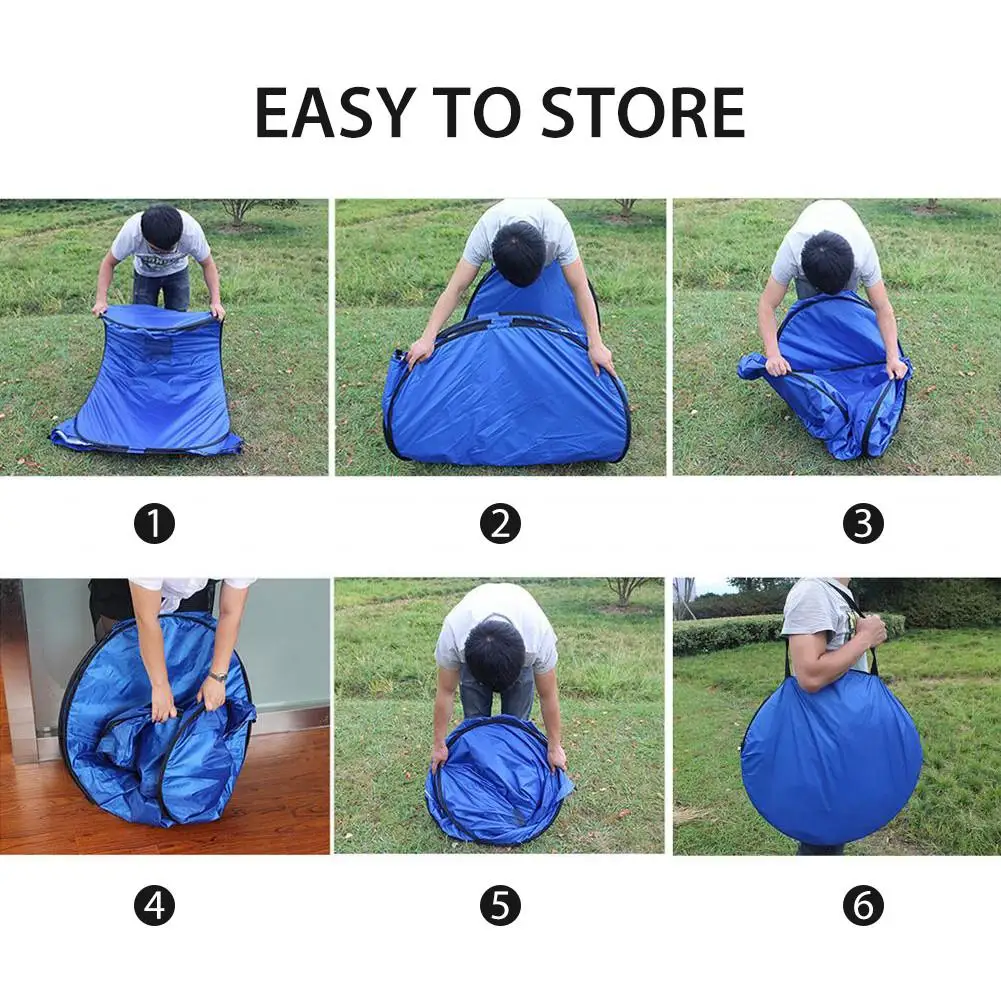 EASY TO STORE

1

2

3

4

5

6