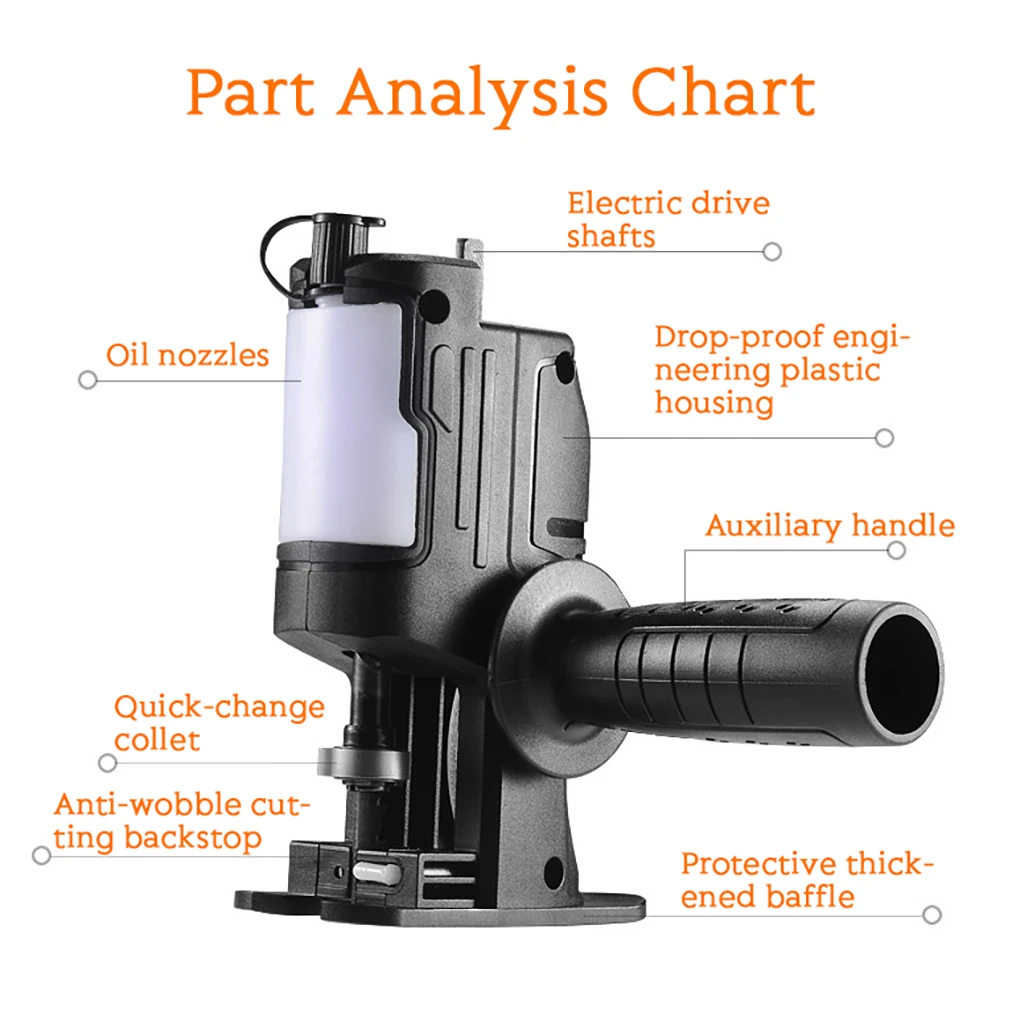 Part Analysis Chart

Electric drive shafts

Oil nozzles

Drop-proof engineering plastic housing

Auxiliary handle

Quick-change collet

Anti-wobble cutting backstop

Protective thickened baffle