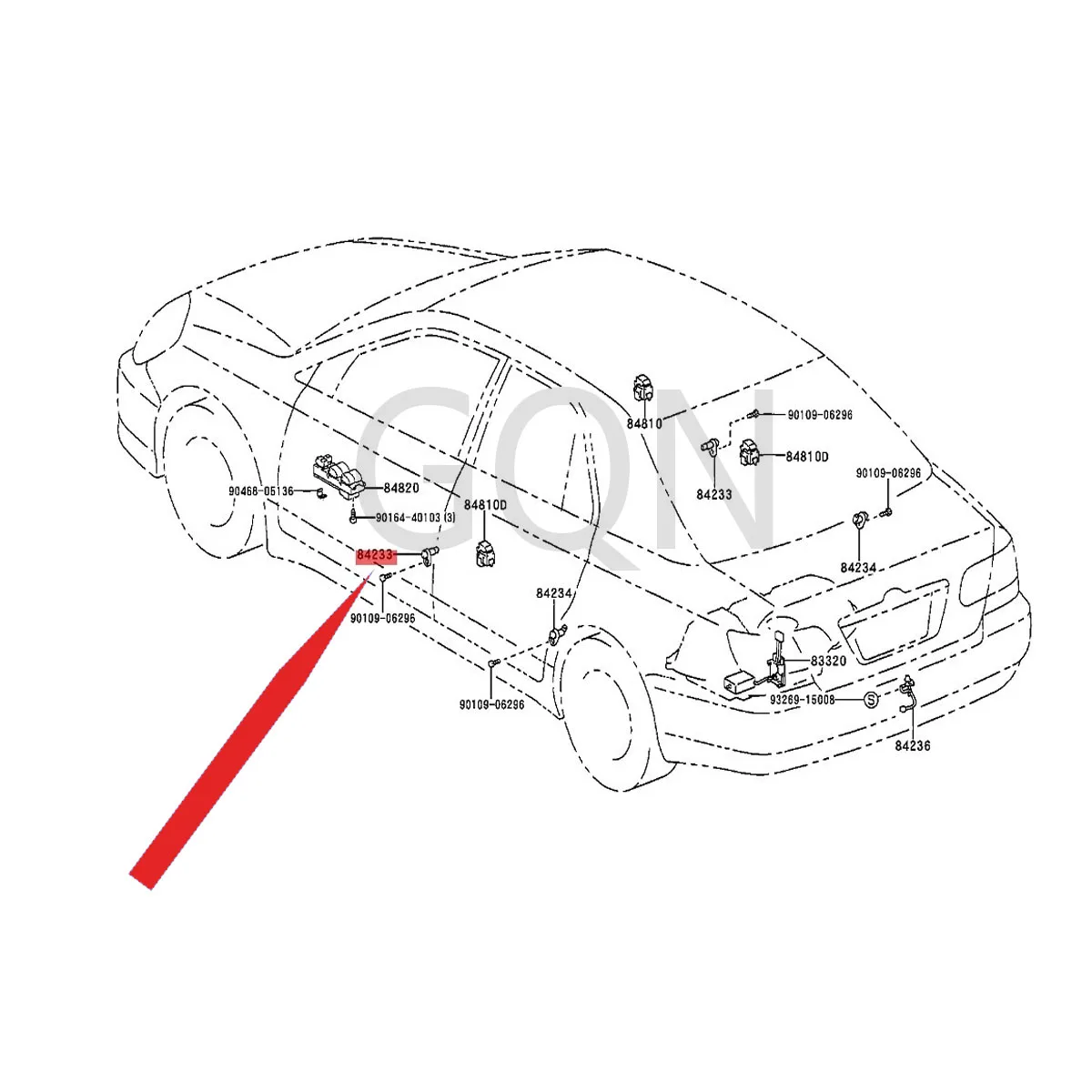 GQN

84810

90109-06296

84810D

84233

90109-06296

84234

90468-05136

84820

90164-40103 (3)

84810D

84233

90109-06296

84234

90109-06296

83320

93269-15008

S

84236