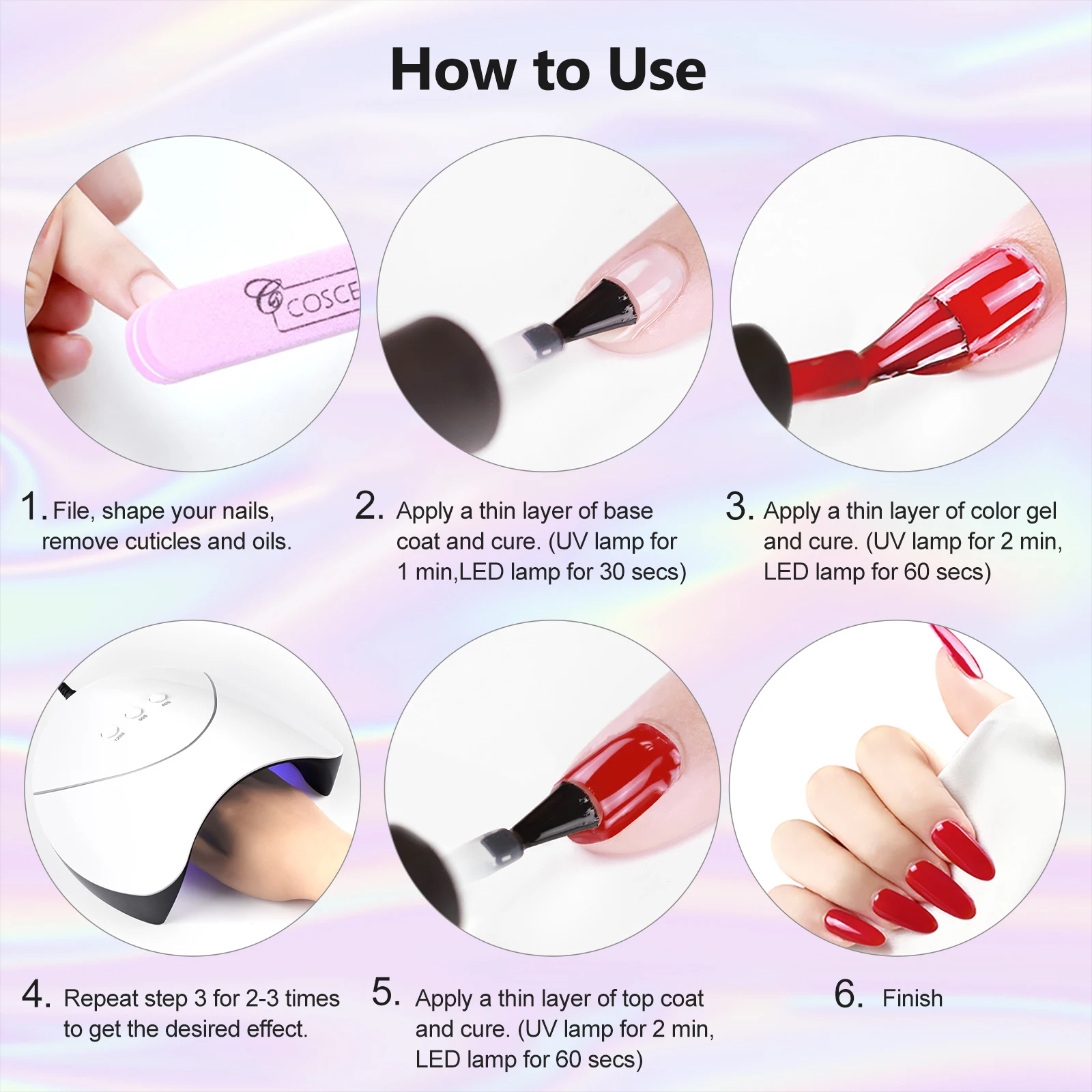 How to Use

COSCE

1. File, shape your nails, remove cuticles and oils.

2. Apply a thin layer of base coat and cure. (UV lamp for 1 min,LED lamp for 30 secs)

3. Apply a thin layer of color gel and cure. (UV lamp for 2 min, LED lamp for 60 secs)

120S 90S 60S

4. Repeat step 3 for 2-3 times to get the desired effect.

5. Apply a thin layer of top coat and cure. (UV lamp for 2 min, LED lamp for 60 secs)

6. Finish