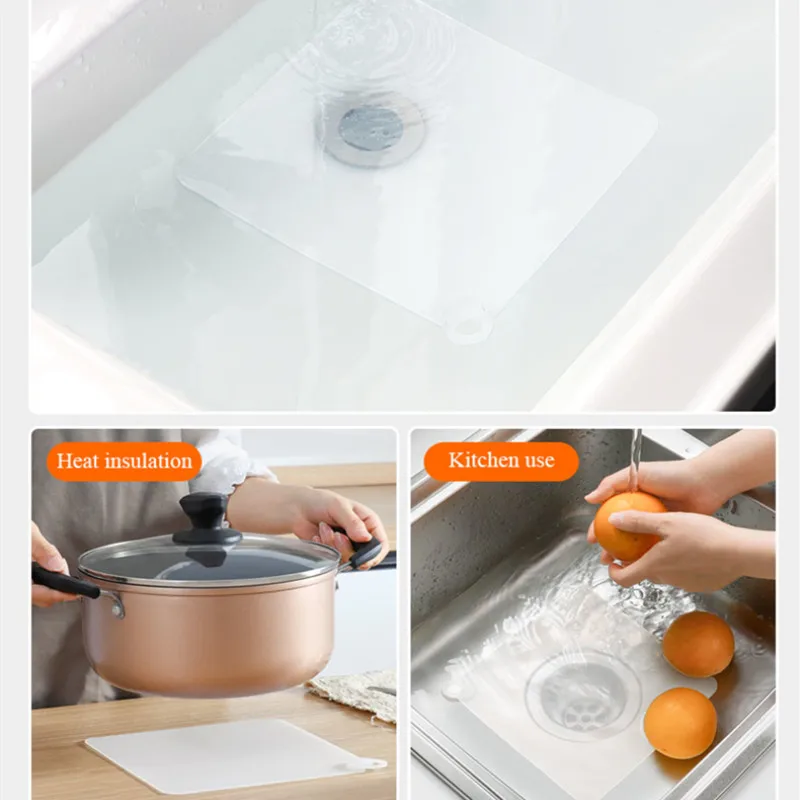 Heat insulation

Kitchen use